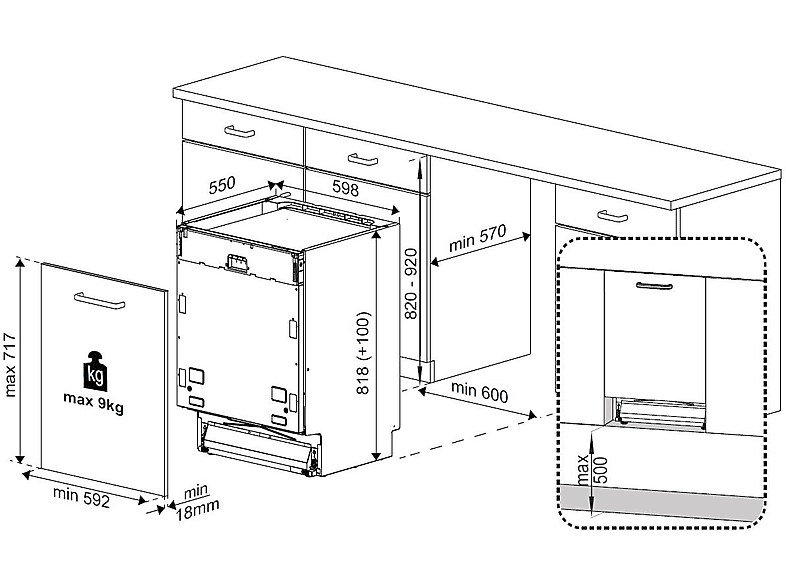 550
598
min 570
820 - 920
818 (+100)
min 600
max 717
kg
max 9kg
min 592
min 18mm
max 500