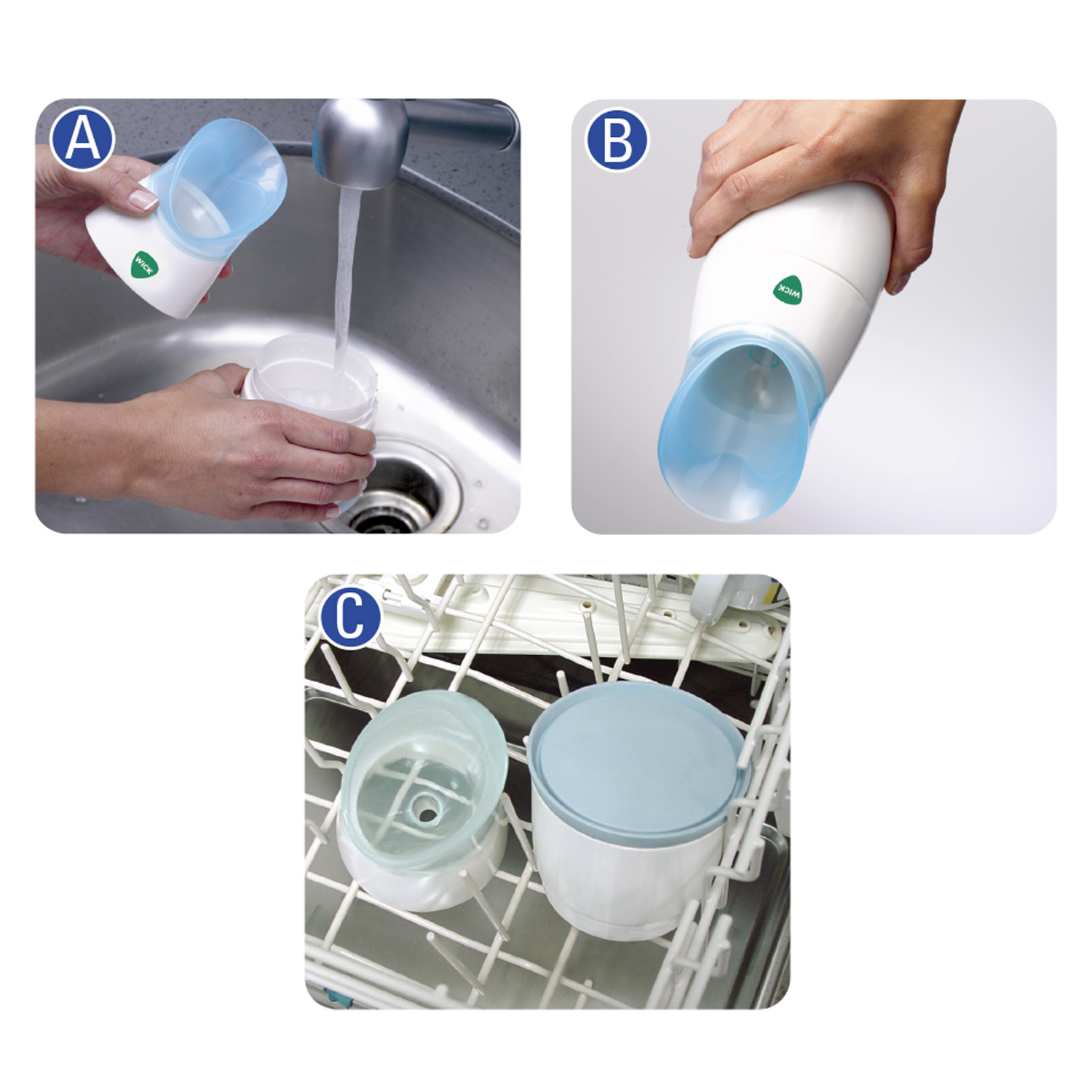 A

WICK

B

WICK

C