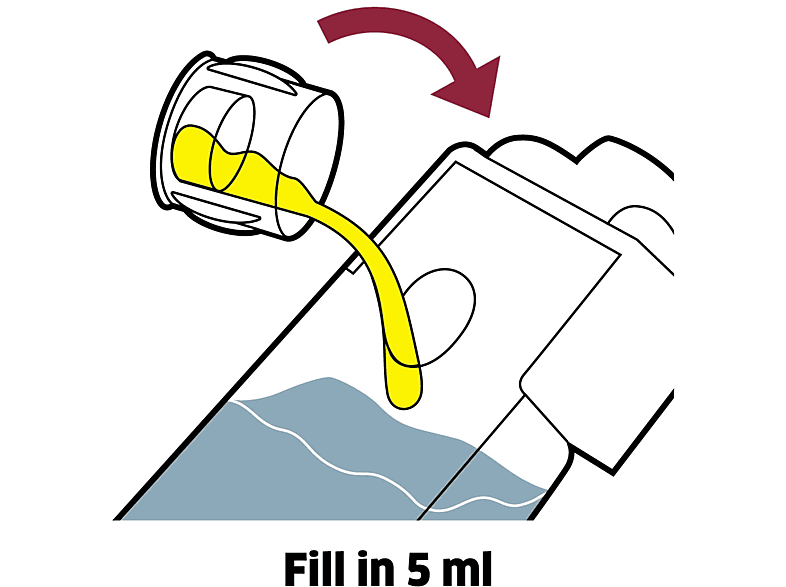 Fill in 5 ml