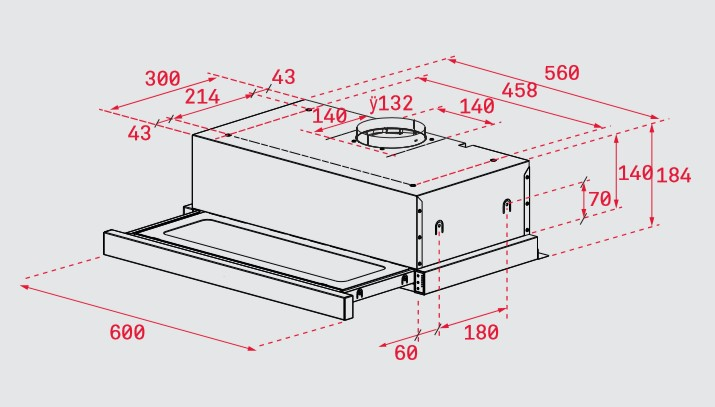 300
43
214
43
140
ÿ132
140
560
458
140
184
70
600
60
180