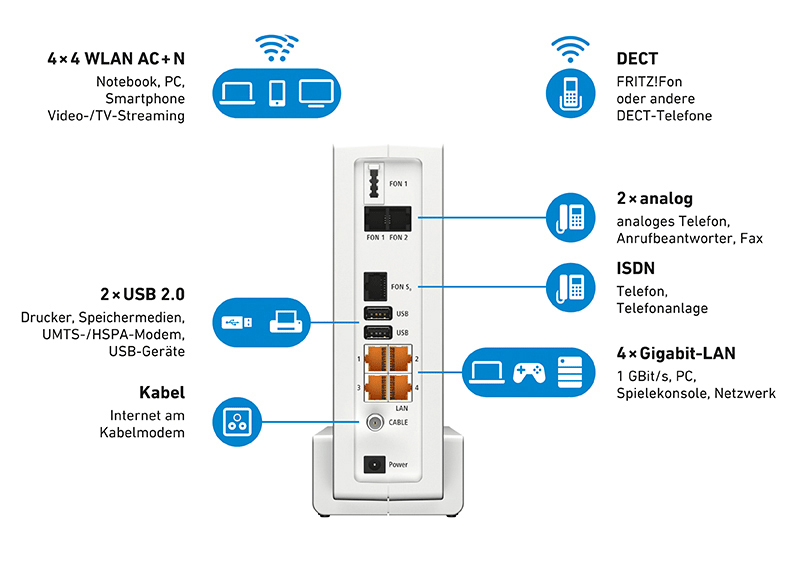 4×4 WLAN AC+N
Notebook, PC,
Smartphone
Video-/TV-Streaming

DECT
FRITZ!Fon
oder andere
DECT-Telefone

FON 1

FON 1 FON 2

2×analog
analoges Telefon,
Anrufbeantworter, Fax

FON $S_0$

ISDN
Telefon,
Telefonanlage

2×USB 2.0
Drucker, Speichermedien,
UMTS-/HSPA-Modem,
USB-Geräte

USB
USB

1 2
3 4
LAN

4×Gigabit-LAN
1 GBit/s, PC,
Spielekonsole, Netzwerk

Kabel
Internet am
Kabelmodem

CABLE

Power