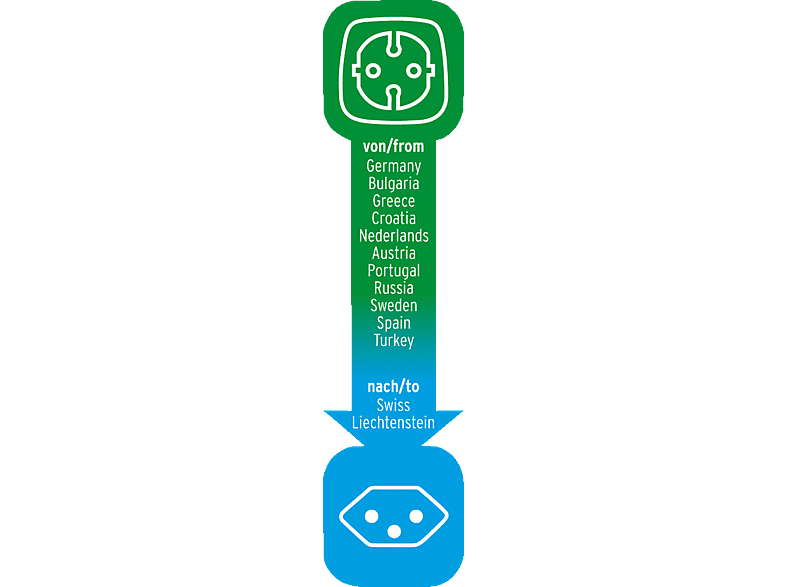 von/from
Germany
Bulgaria
Greece
Croatia
Nederlands
Austria
Portugal
Russia
Sweden
Spain
Turkey

nach/to
Swiss
Liechtenstein