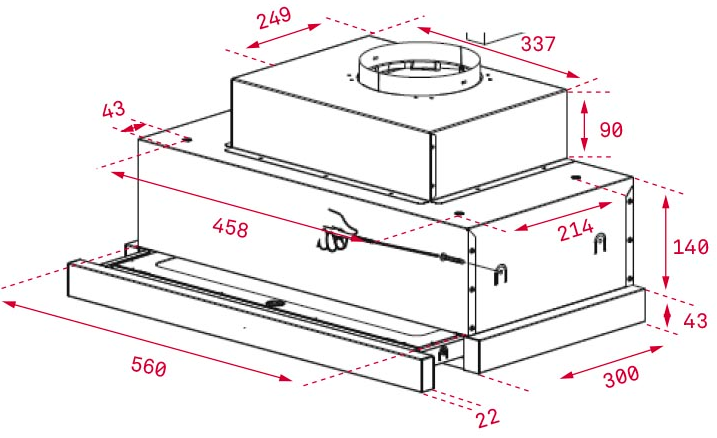 249
337
43
90
458
214
140
43
560
300
22