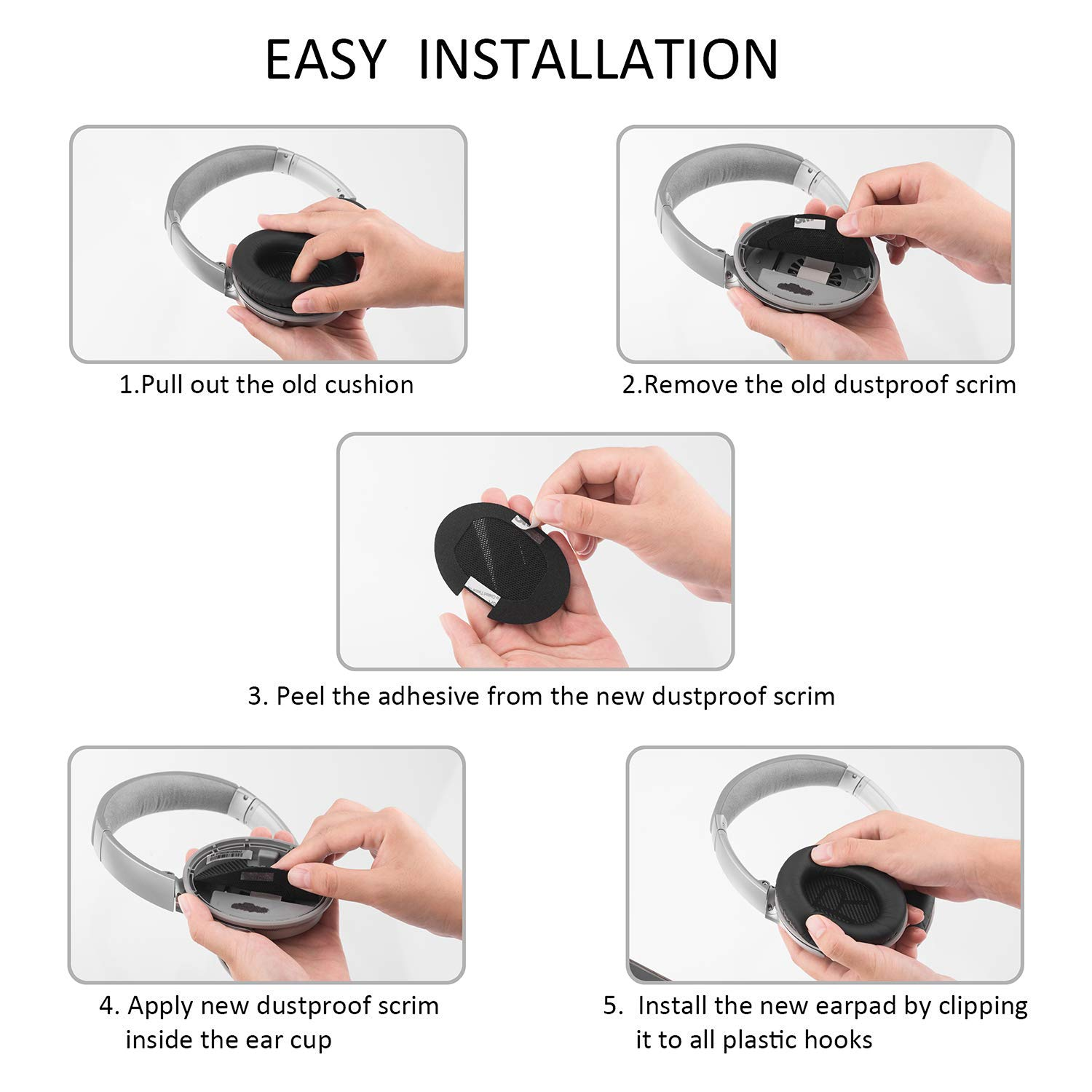 EASY INSTALLATION

1.Pull out the old cushion

2.Remove the old dustproof scrim

3. Peel the adhesive from the new dustproof scrim

4. Apply new dustproof scrim inside the ear cup

5. Install the new earpad by clipping it to all plastic hooks