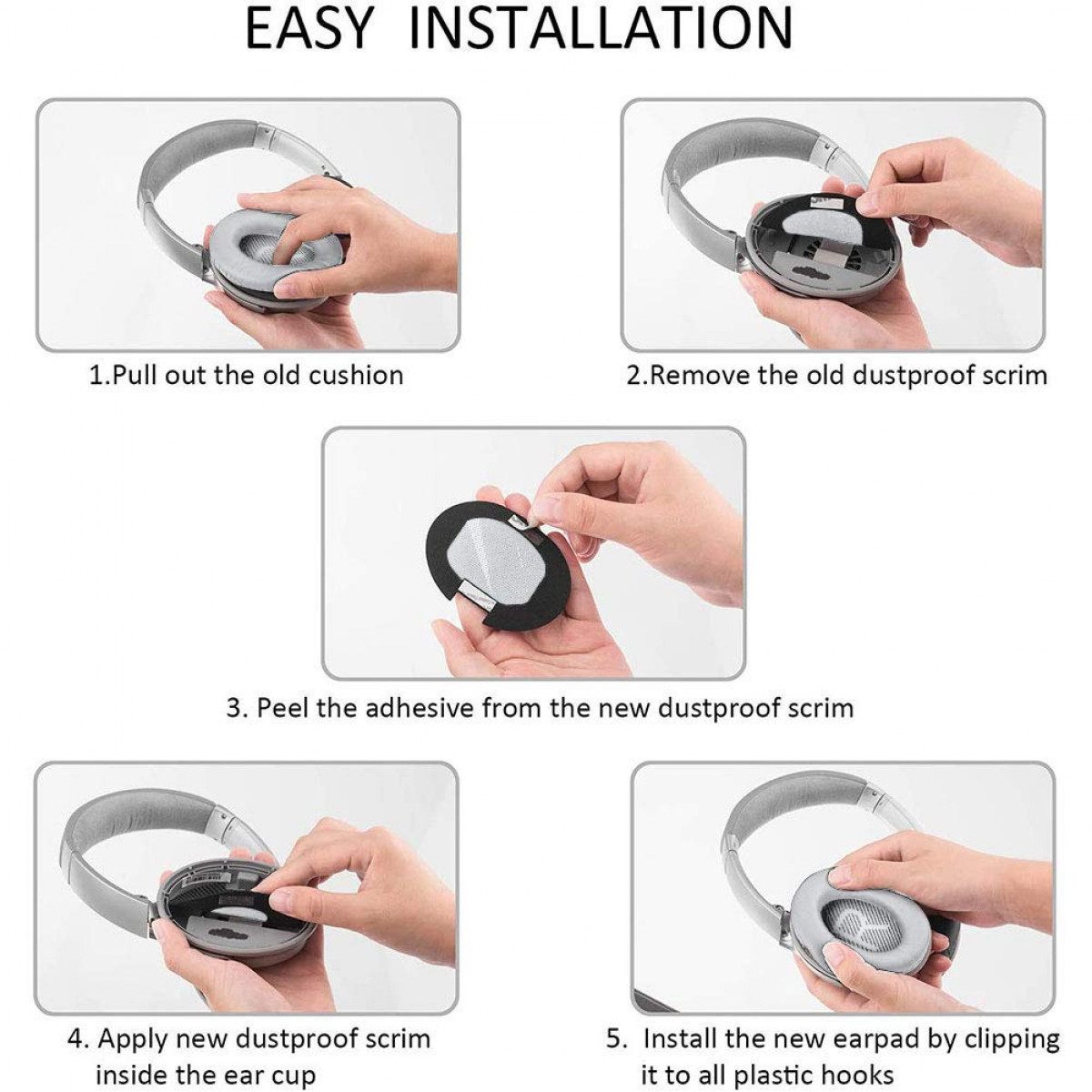 EASY INSTALLATION

1.Pull out the old cushion

2.Remove the old dustproof scrim

3. Peel the adhesive from the new dustproof scrim

4. Apply new dustproof scrim inside the ear cup

5. Install the new earpad by clipping it to all plastic hooks