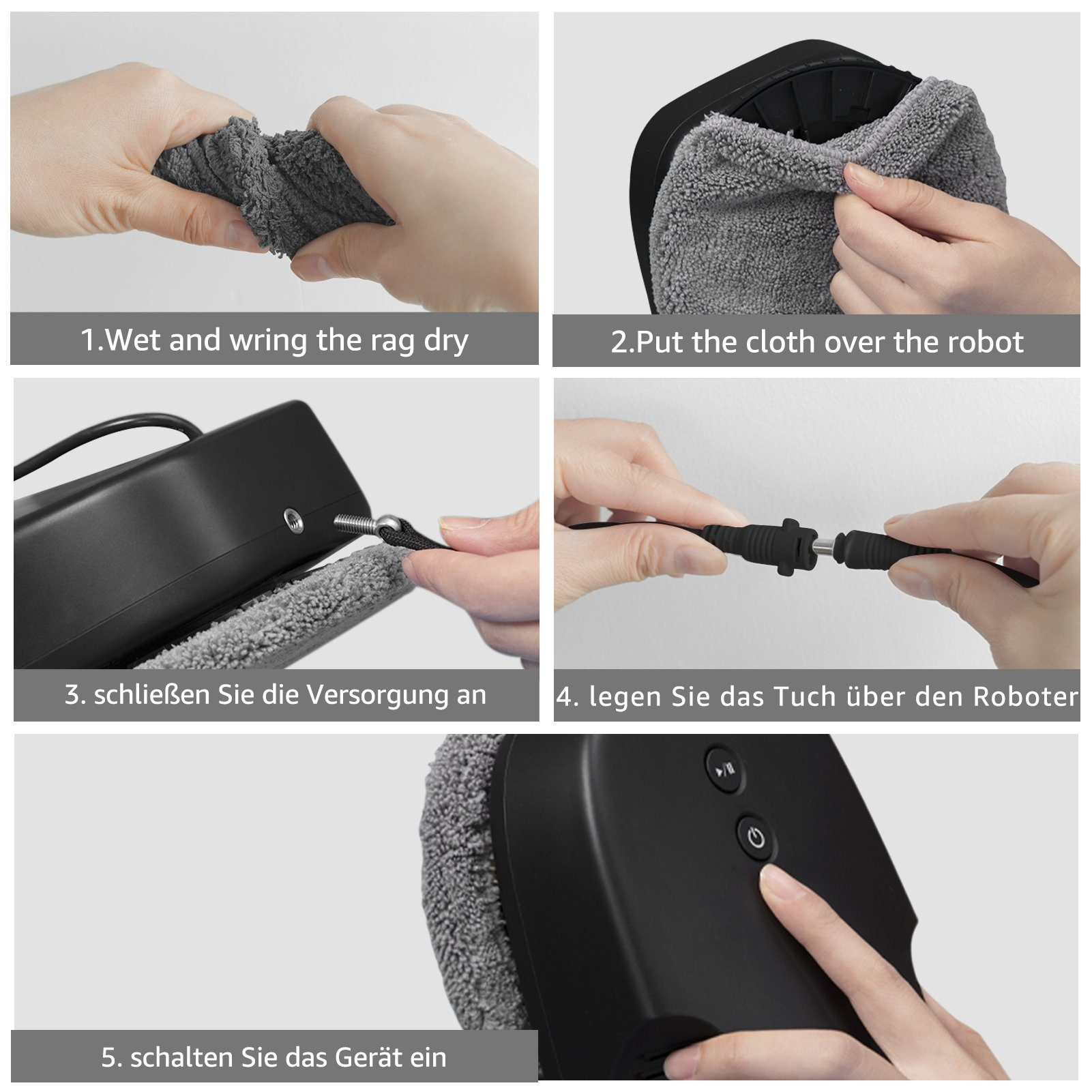 1.Wet and wring the rag dry

2.Put the cloth over the robot

3. schließen Sie die Versorgung an

4. legen Sie das Tuch über den Roboter

5. schalten Sie das Gerät ein