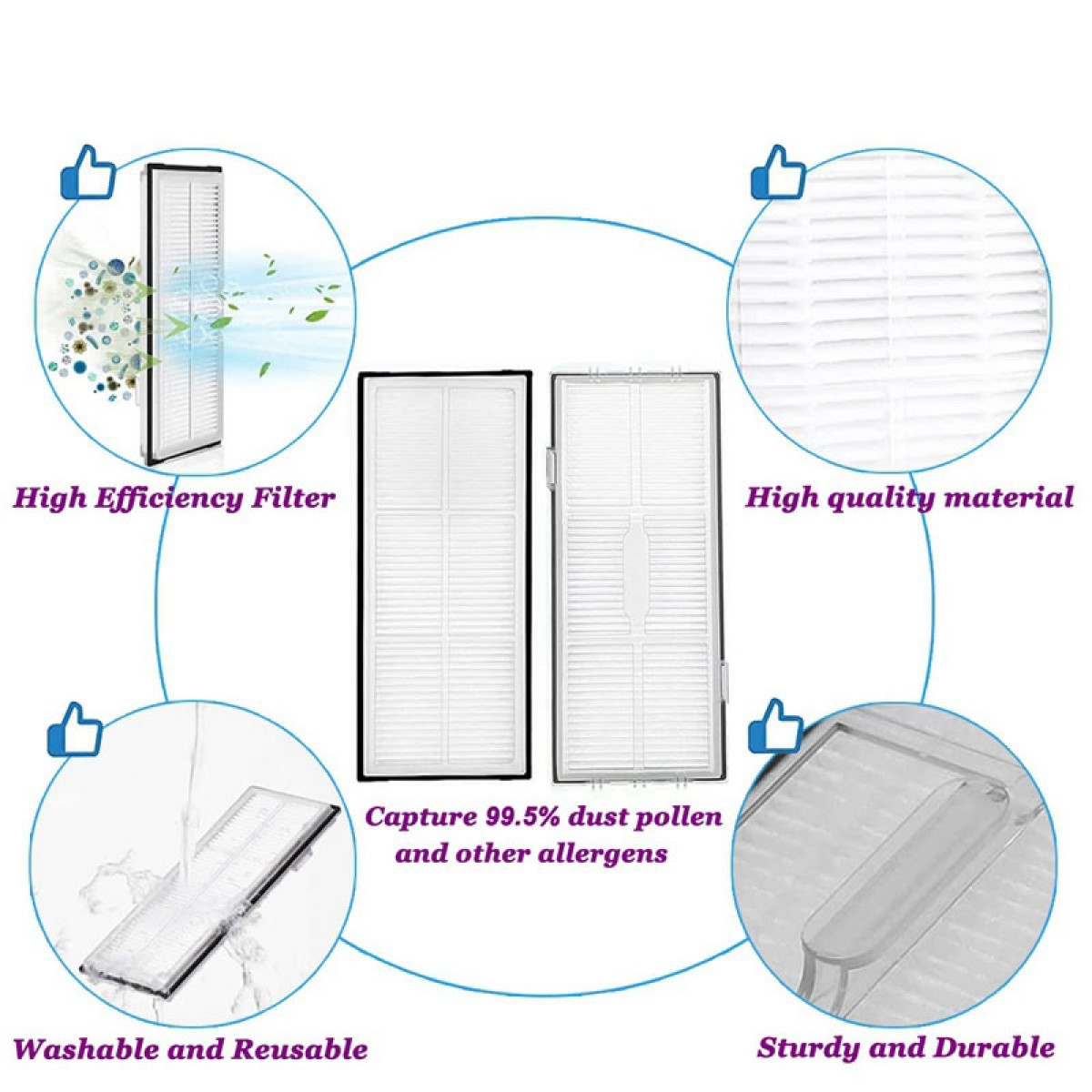 High Efficiency Filter

High quality material

Capture 99.5% dust pollen and other allergens

Washable and Reusable

Sturdy and Durable