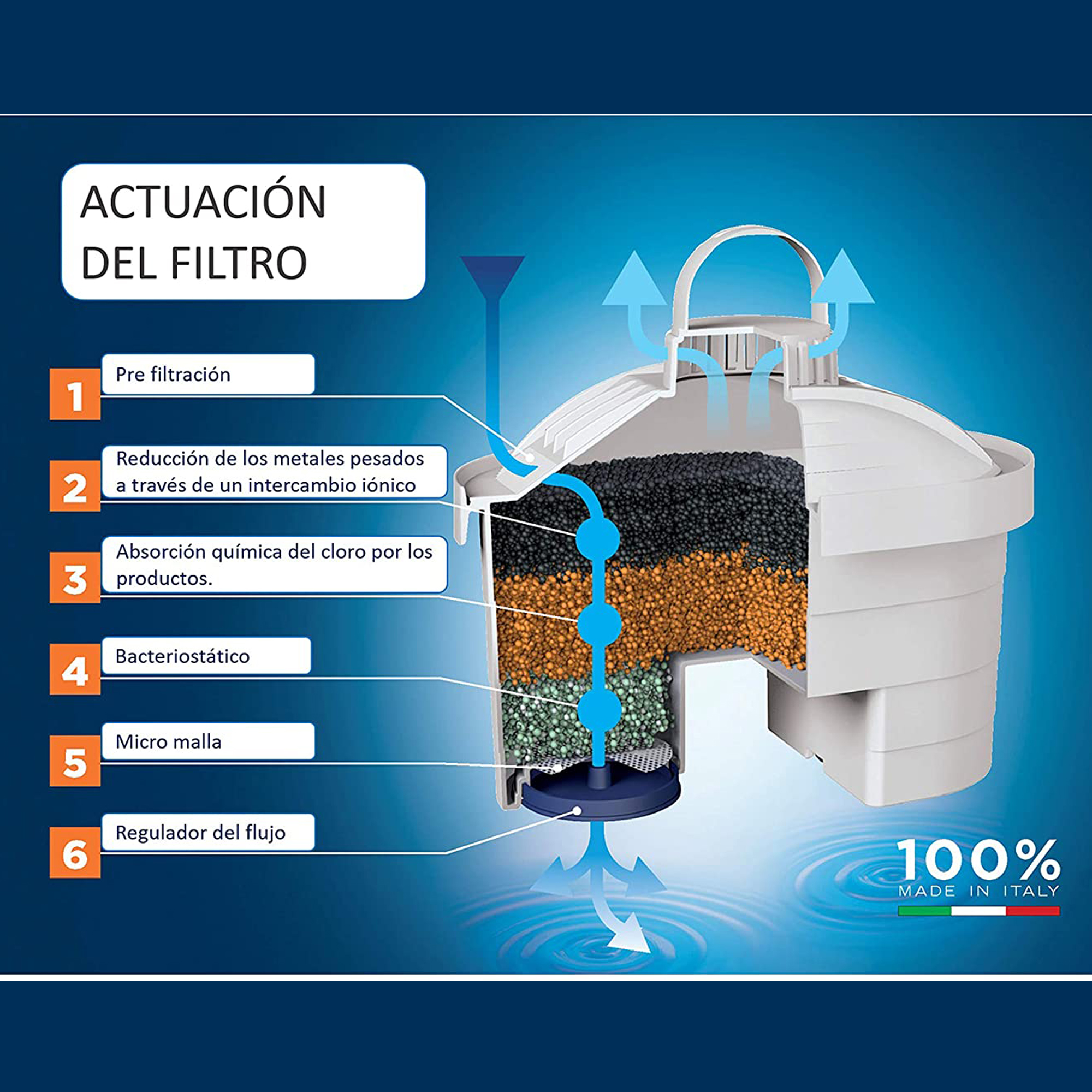 ACTUACIÓN DEL FILTRO

1 Pre filtración

2 Reducción de los metales pesados a través de un intercambio iónico

3 Absorción química del cloro por los productos.

4 Bacteriostático

5 Micro malla

6 Regulador del flujo

100%
MADE IN ITALY