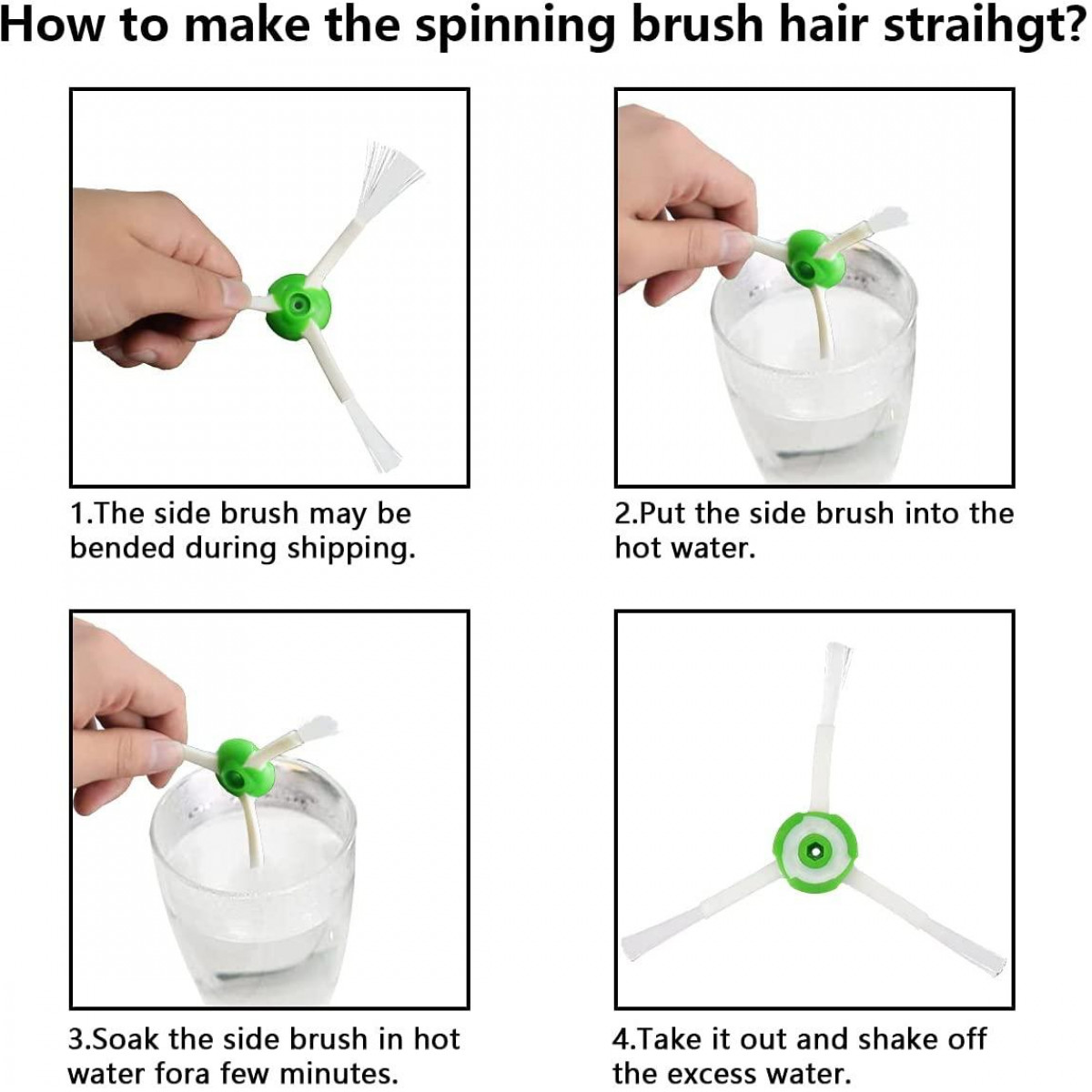 How to make the spinning brush hair straihgt?

1.The side brush may be bended during shipping.

2.Put the side brush into the hot water.

3.Soak the side brush in hot water fora few minutes.

4.Take it out and shake off the excess water.