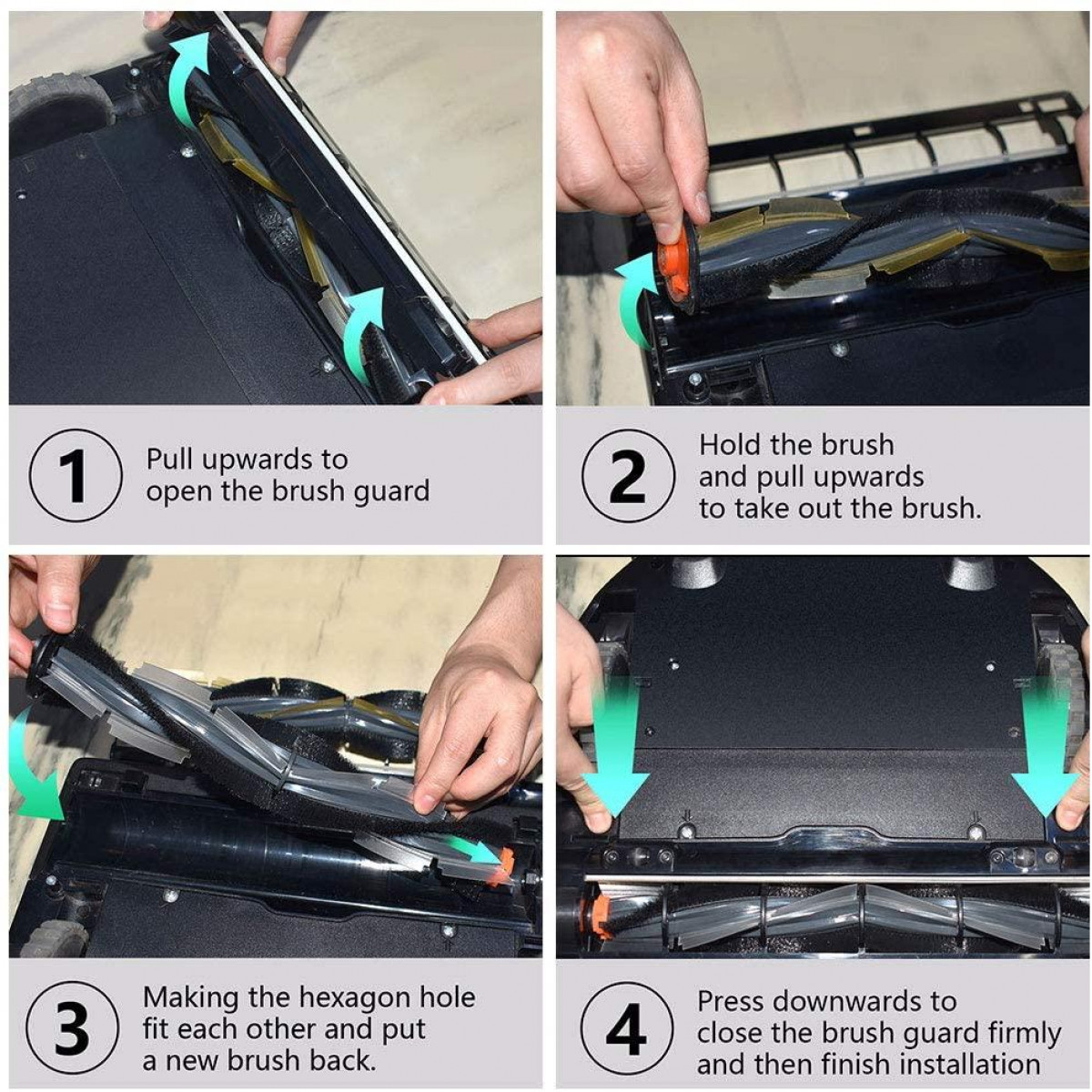 1
Pull upwards to open the brush guard

2
Hold the brush and pull upwards to take out the brush.

3
Making the hexagon hole fit each other and put a new brush back.

4
Press downwards to close the brush guard firmly and then finish installation