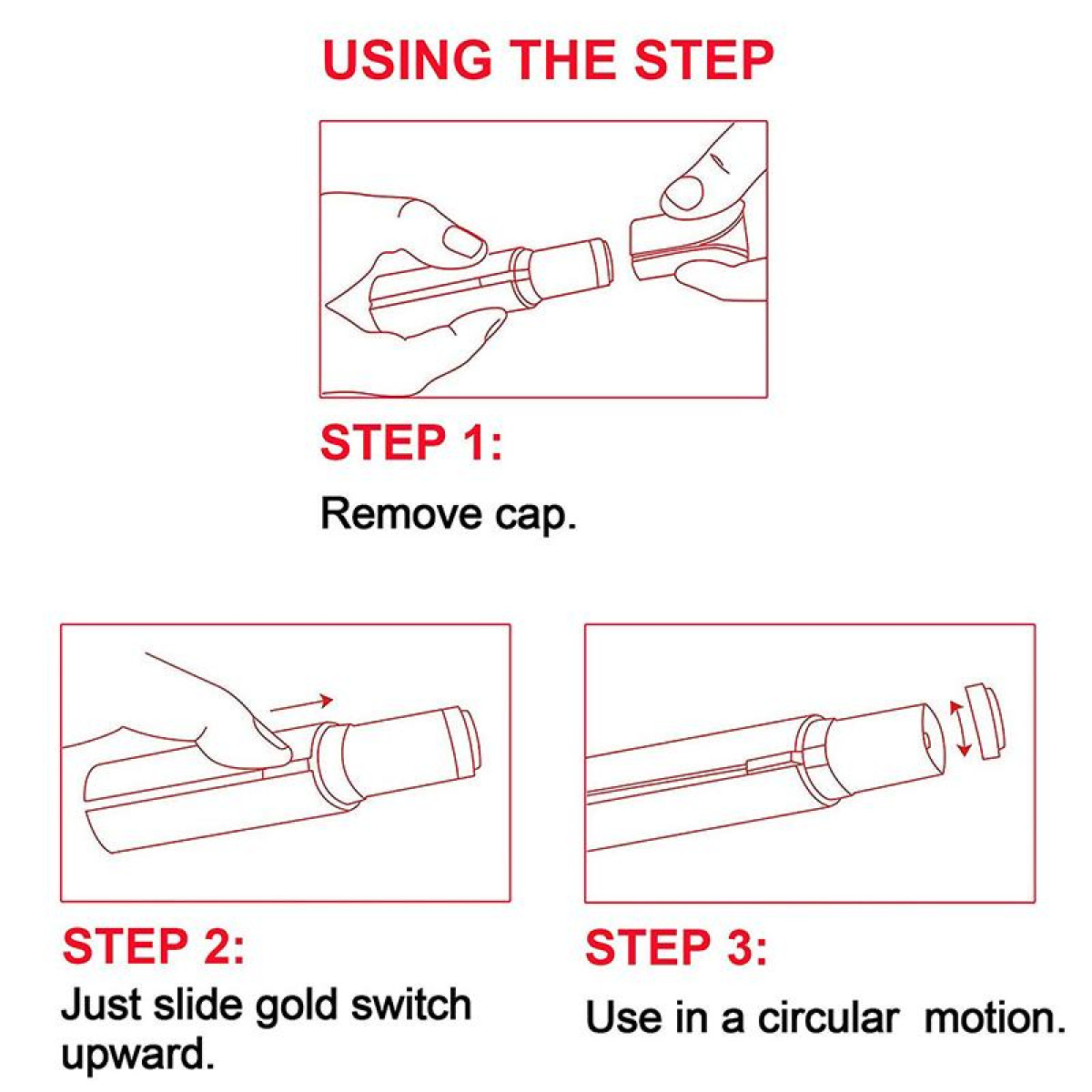 USING THE STEP

STEP 1:

Remove cap.

STEP 2:

Just slide gold switch upward.

STEP 3:

Use in a circular motion.