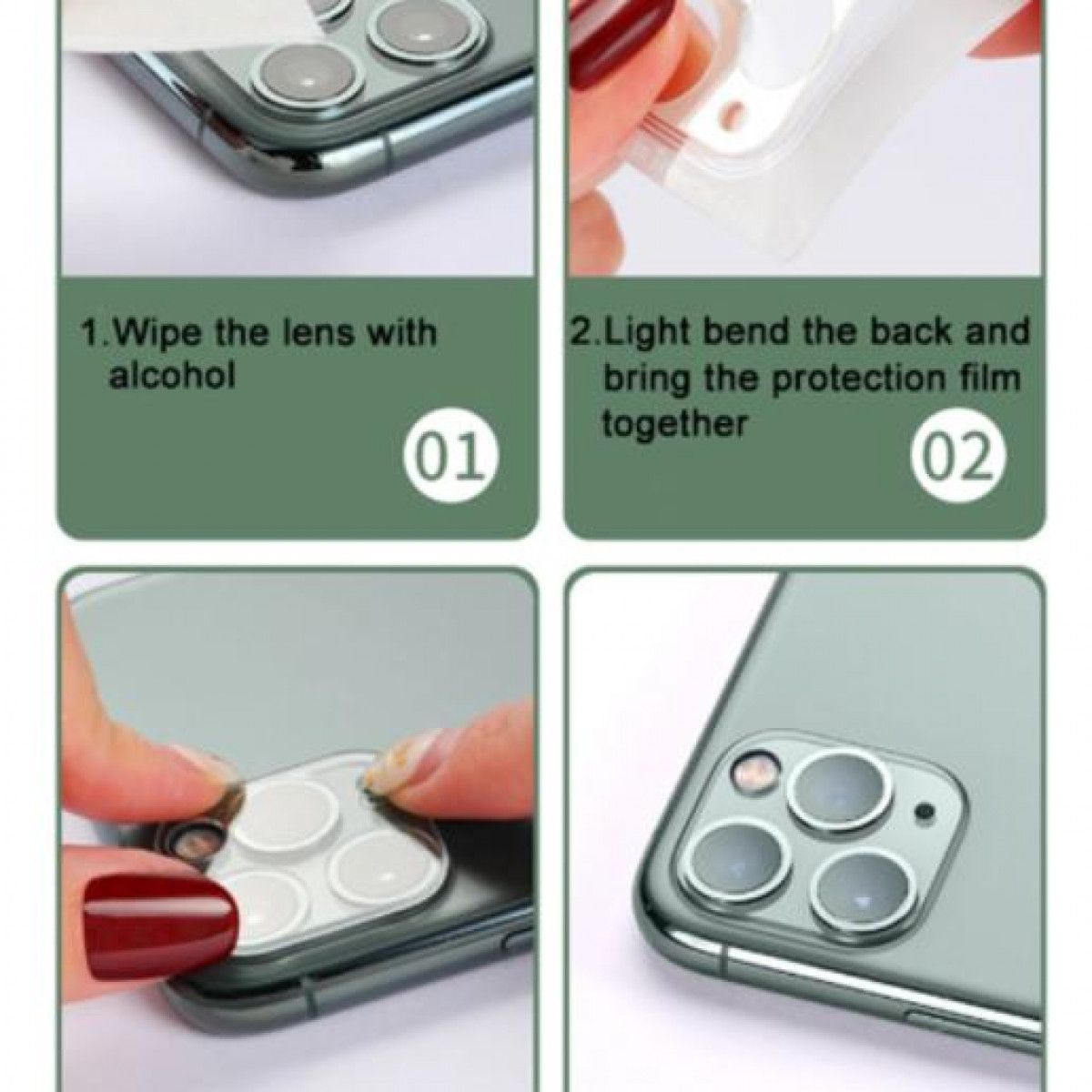 1.Wipe the lens with alcohol

01

2.Light bend the back and bring the protection film together

02