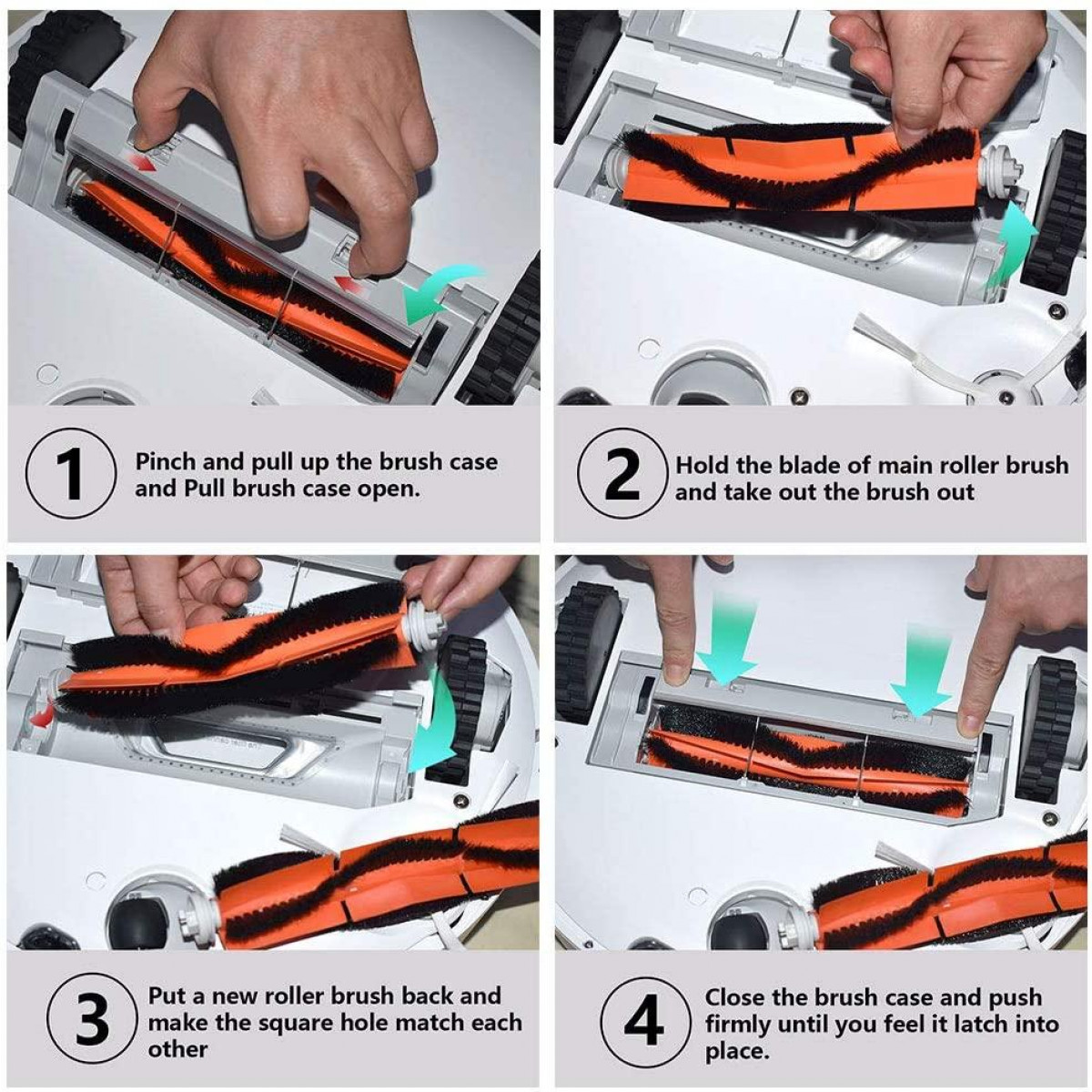 1
Pinch and pull up the brush case and Pull brush case open.

2
Hold the blade of main roller brush and take out the brush out

3
Put a new roller brush back and make the square hole match each other

4
Close the brush case and push firmly until you feel it latch into place.