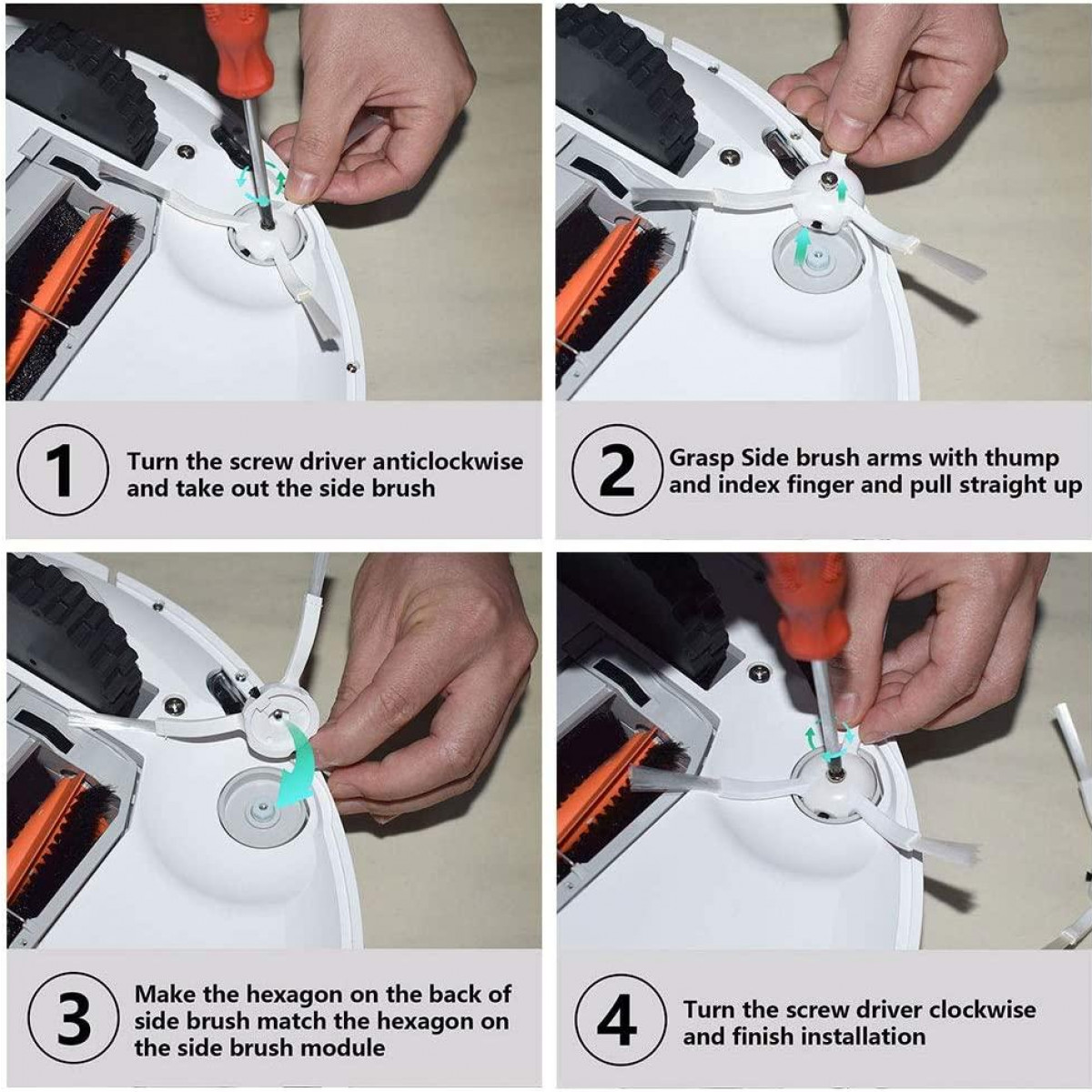 1 Turn the screw driver anticlockwise and take out the side brush

2 Grasp Side brush arms with thump and index finger and pull straight up

3 Make the hexagon on the back of side brush match the hexagon on the side brush module

4 Turn the screw driver clockwise and finish installation