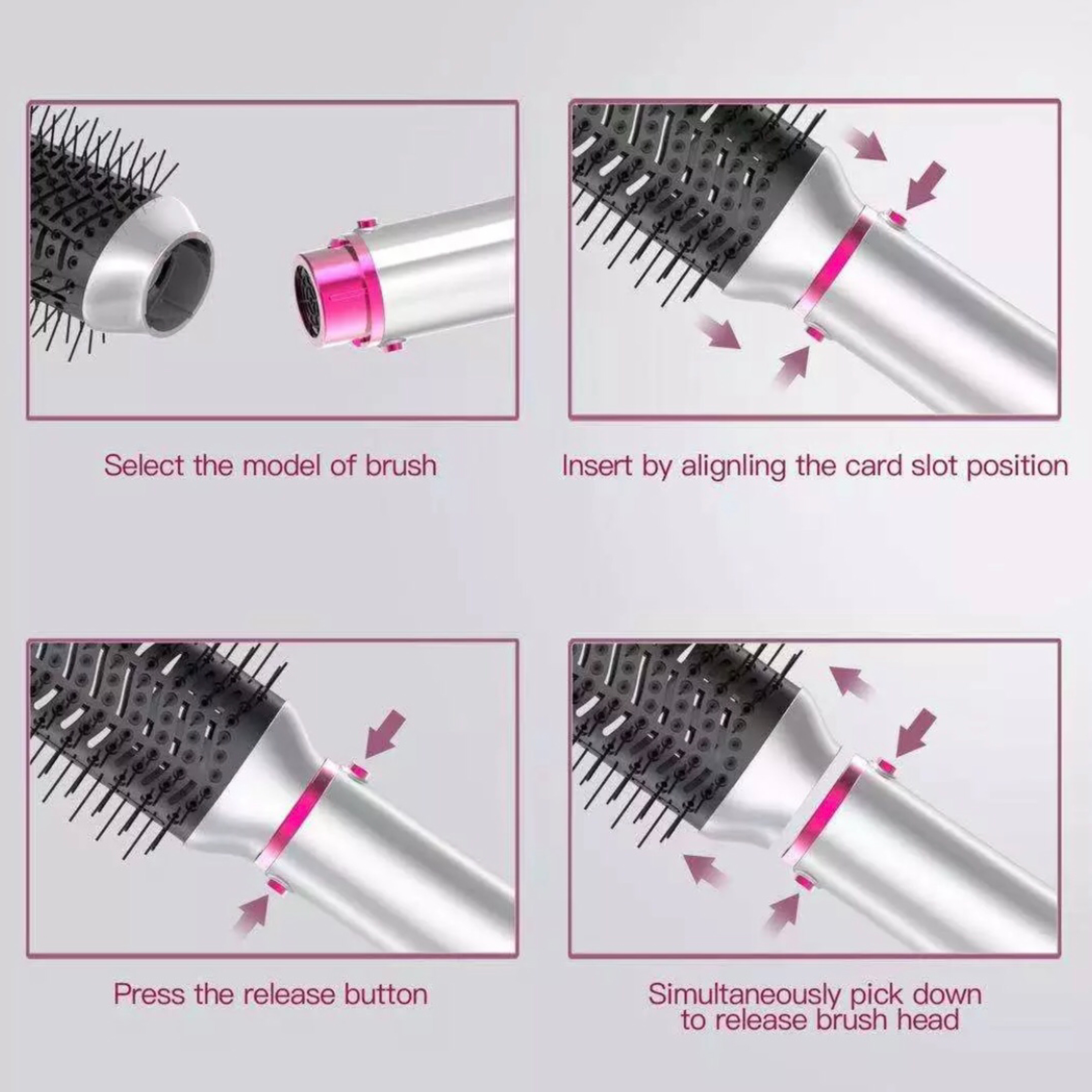 Select the model of brush

Insert by alignling the card slot position

Press the release button

Simultaneously pick down to release brush head