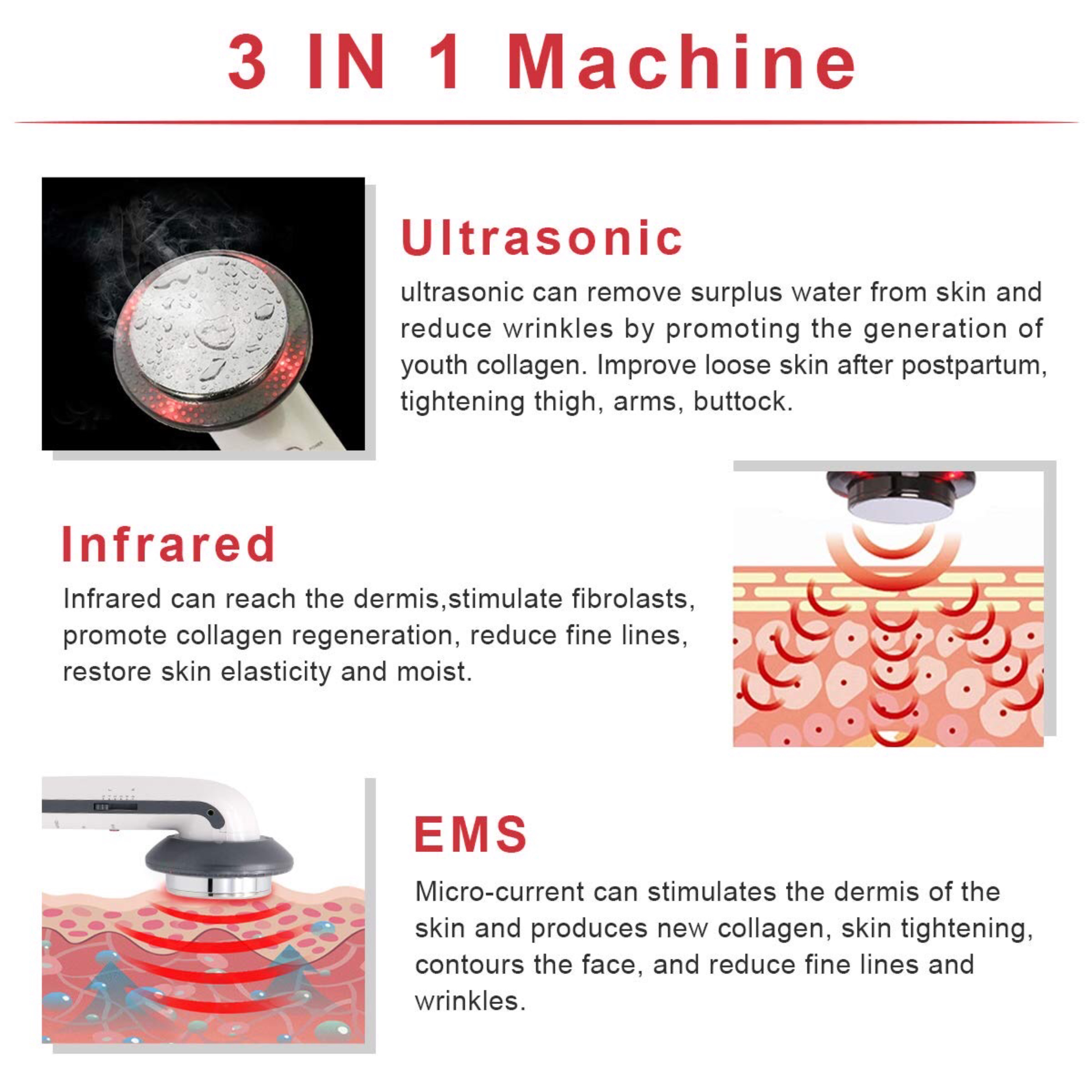 3 IN 1 Machine

Ultrasonic

ultrasonic can remove surplus water from skin and reduce wrinkles by promoting the generation of youth collagen. Improve loose skin after postpartum, tightening thigh, arms, buttock.

Infrared

Infrared can reach the dermis,stimulate fibrolasts, promote collagen regeneration, reduce fine lines, restore skin elasticity and moist.

EMS

Micro-current can stimulates the dermis of the skin and produces new collagen, skin tightening, contours the face, and reduce fine lines and wrinkles.