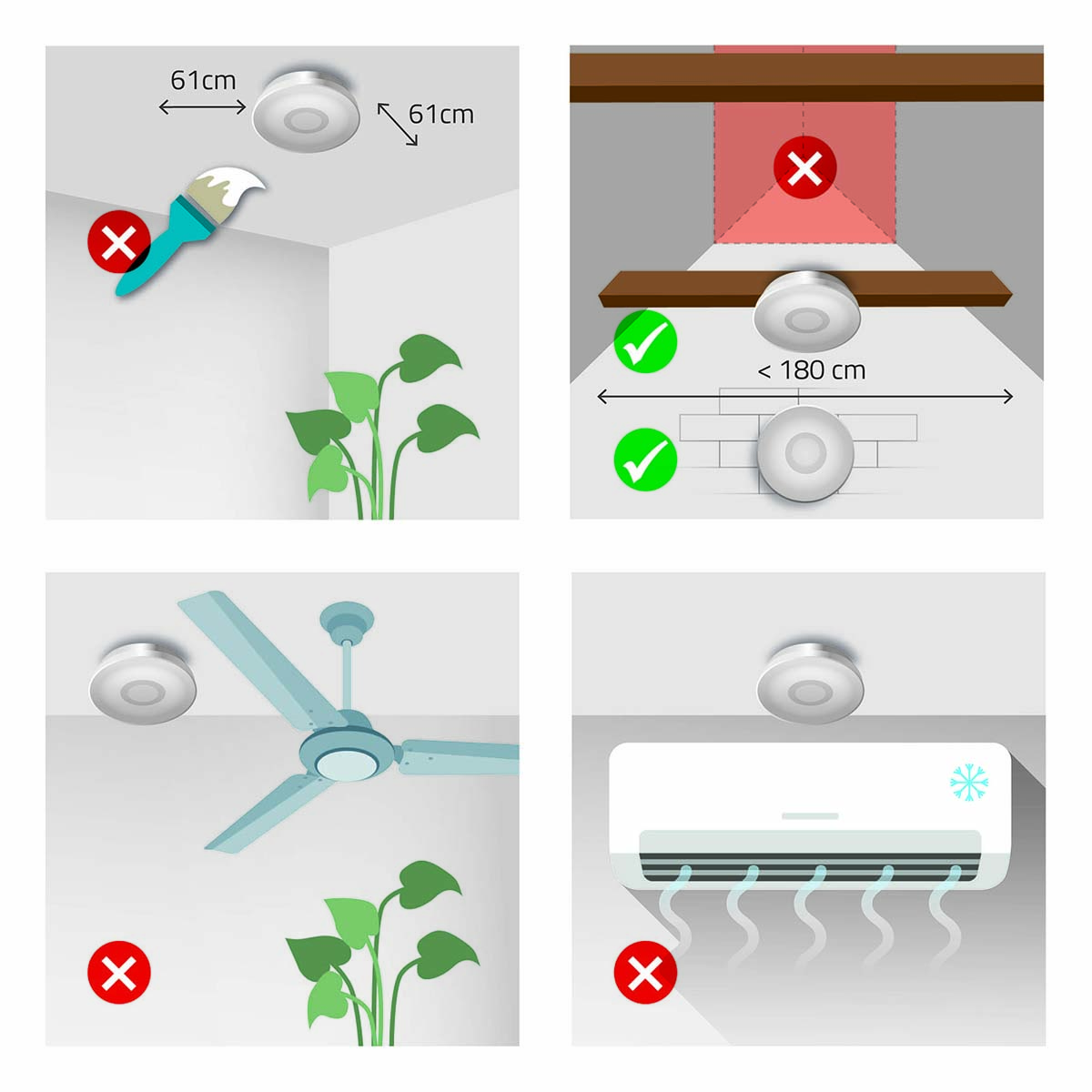 61cm

61cm

< 180 cm