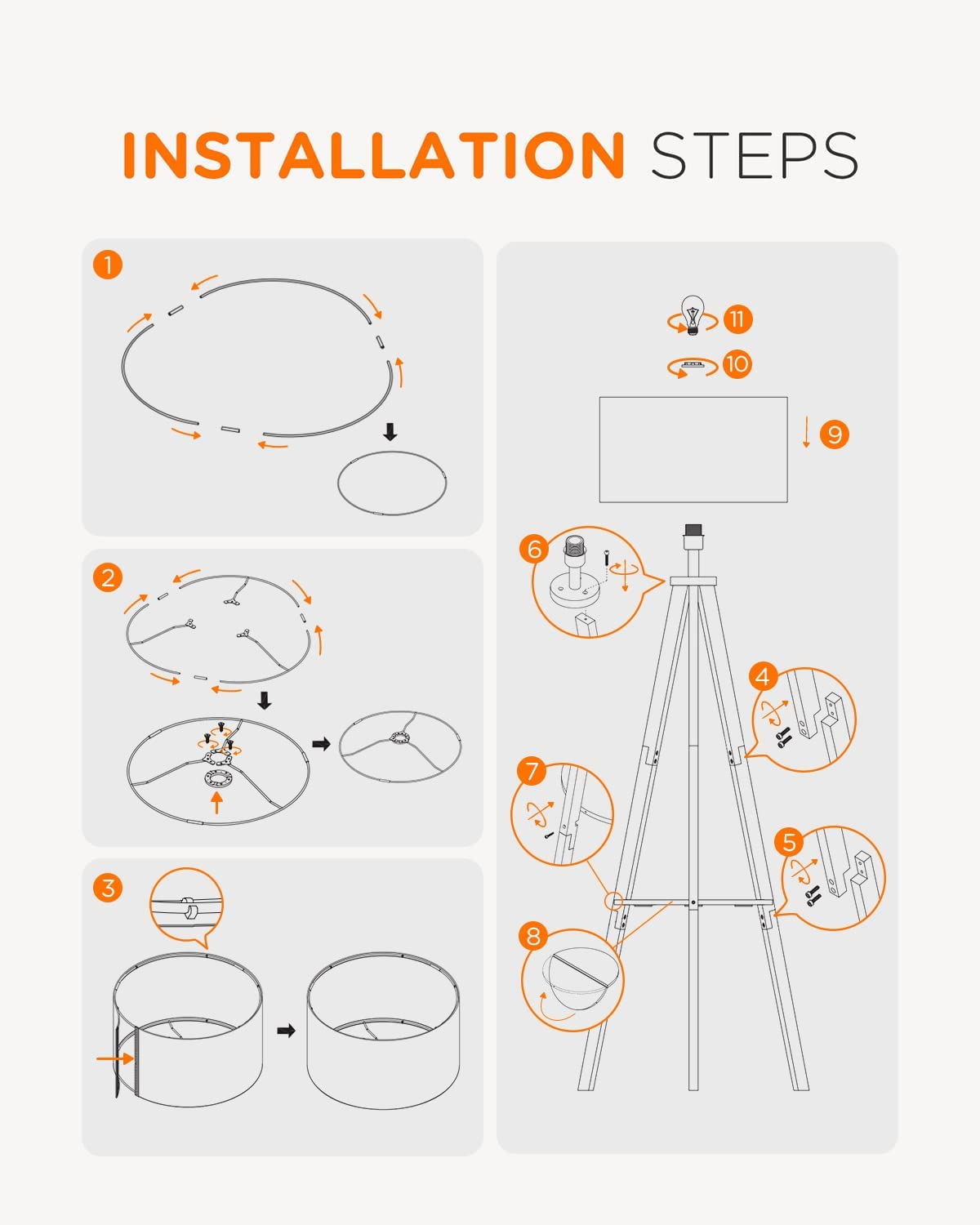 INSTALLATION STEPS

1

2

3

11

10

9

6

4

7

5

8