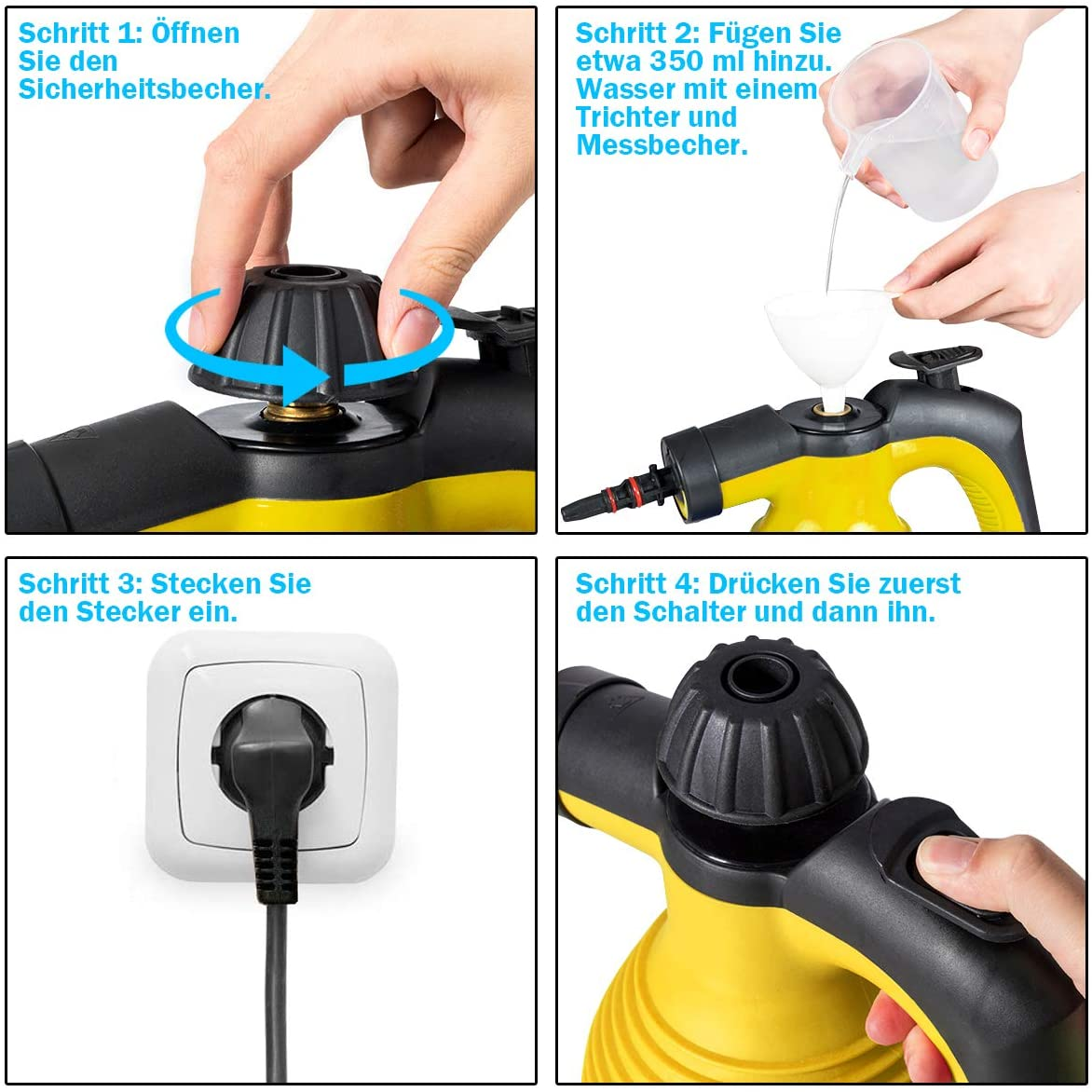 Schritt 1: Öffnen Sie den Sicherheitsbecher.

Schritt 2: Fügen Sie etwa 350 ml hinzu. Wasser mit einem Trichter und Messbecher.

Schritt 3: Stecken Sie den Stecker ein.

Schritt 4: Drücken Sie zuerst den Schalter und dann ihn.