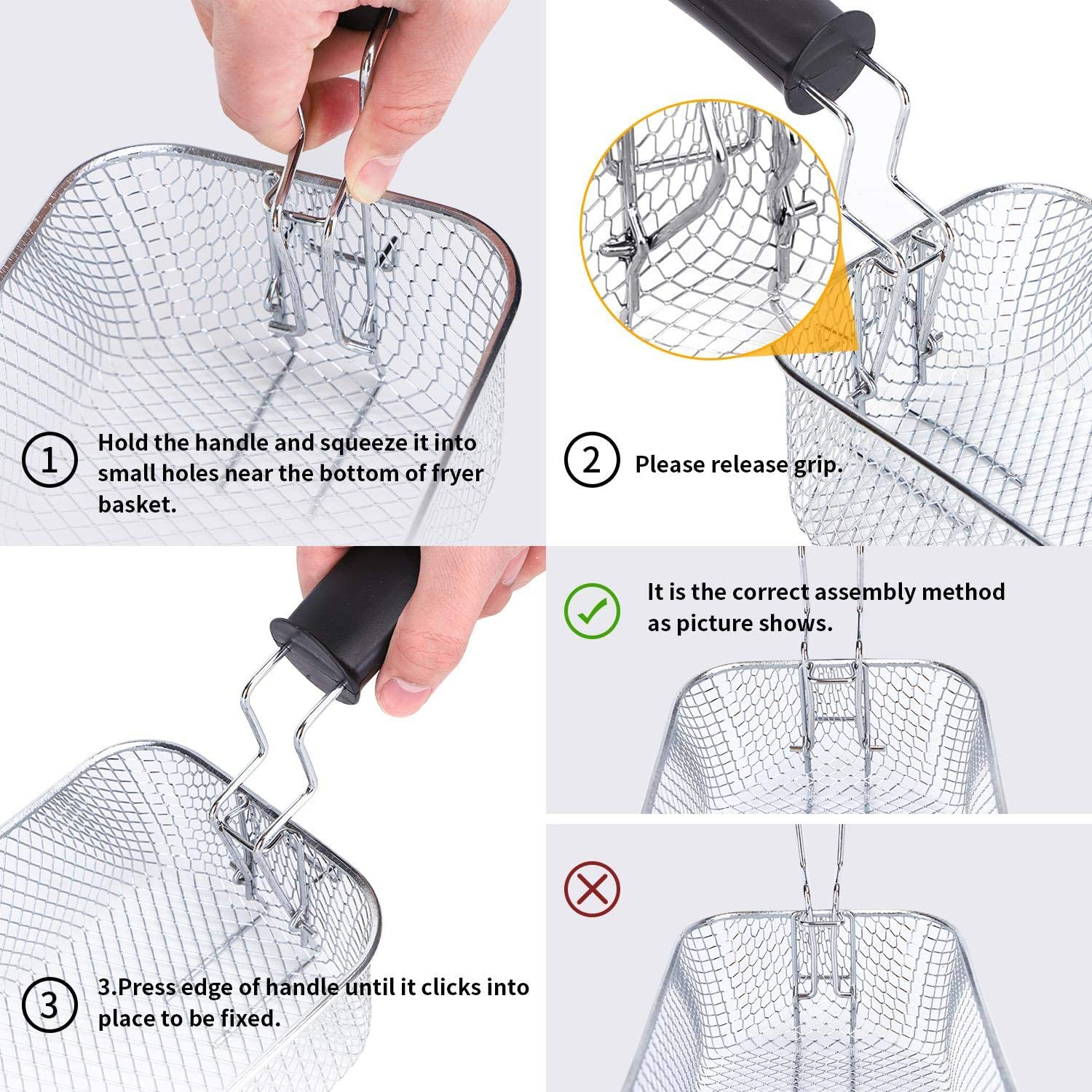 1 Hold the handle and squeeze it into small holes near the bottom of fryer basket.

2 Please release grip.

3 3.Press edge of handle until it clicks into place to be fixed.

It is the correct assembly method as picture shows.