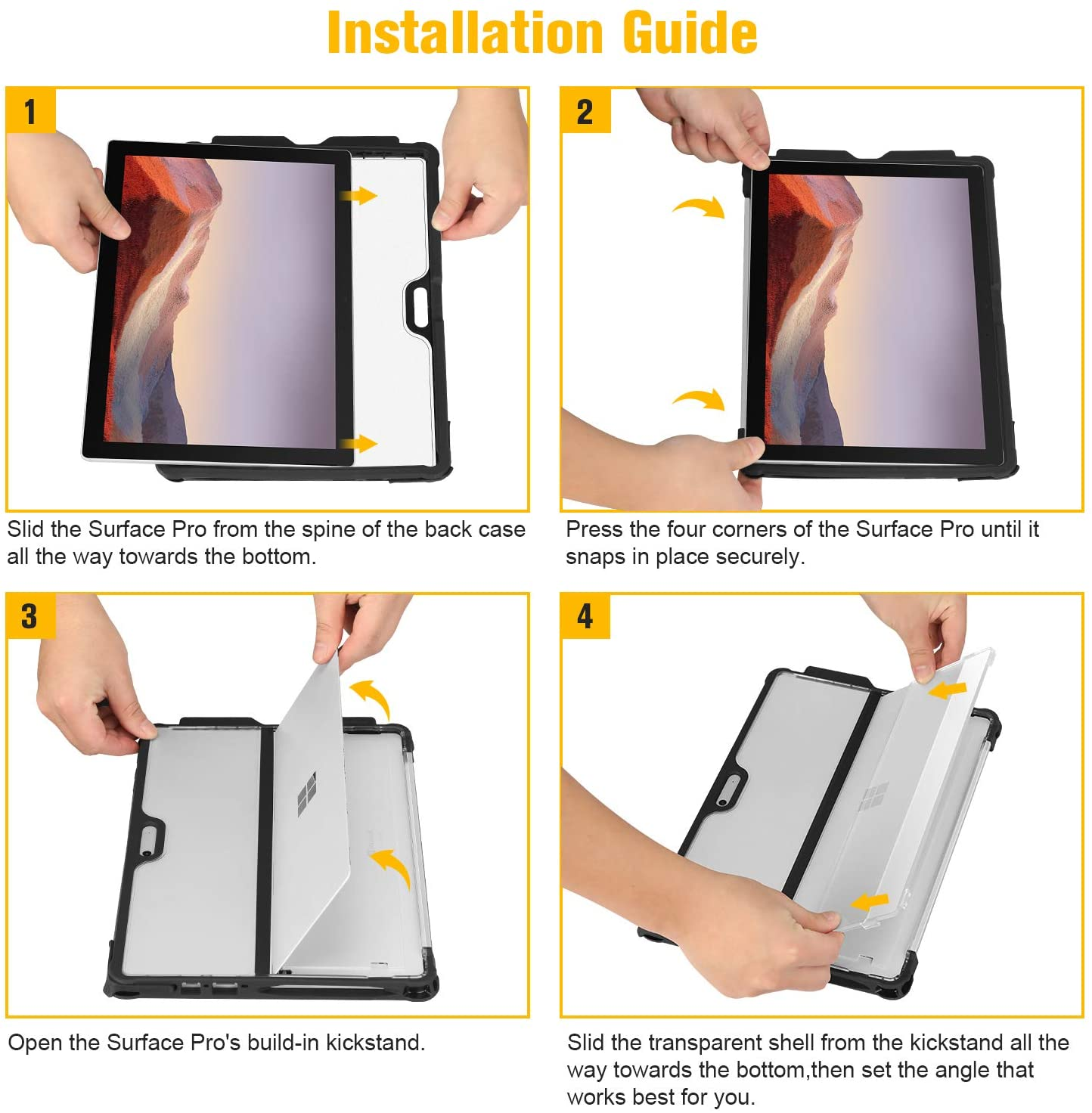 Installation Guide

1

Slid the Surface Pro from the spine of the back case all the way towards the bottom.

2

Press the four corners of the Surface Pro until it snaps in place securely.

3

Open the Surface Pro's build-in kickstand.

4

Slid the transparent shell from the kickstand all the way towards the bottom,then set the angle that works best for you.