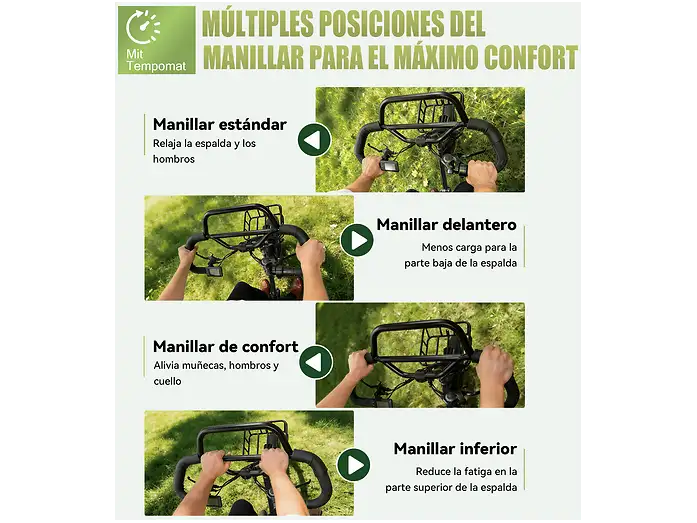 Mit Tempomat

MÚLTIPLES POSICIONES DEL MANILLAR PARA EL MÁXIMO CONFORT

Manillar estándar
Relaja la espalda y los hombros

Manillar delantero
Menos carga para la parte baja de la espalda

Manillar de confort
Alivia muñecas, hombros y cuello

Manillar inferior
Reduce la fatiga en la parte superior de la espalda