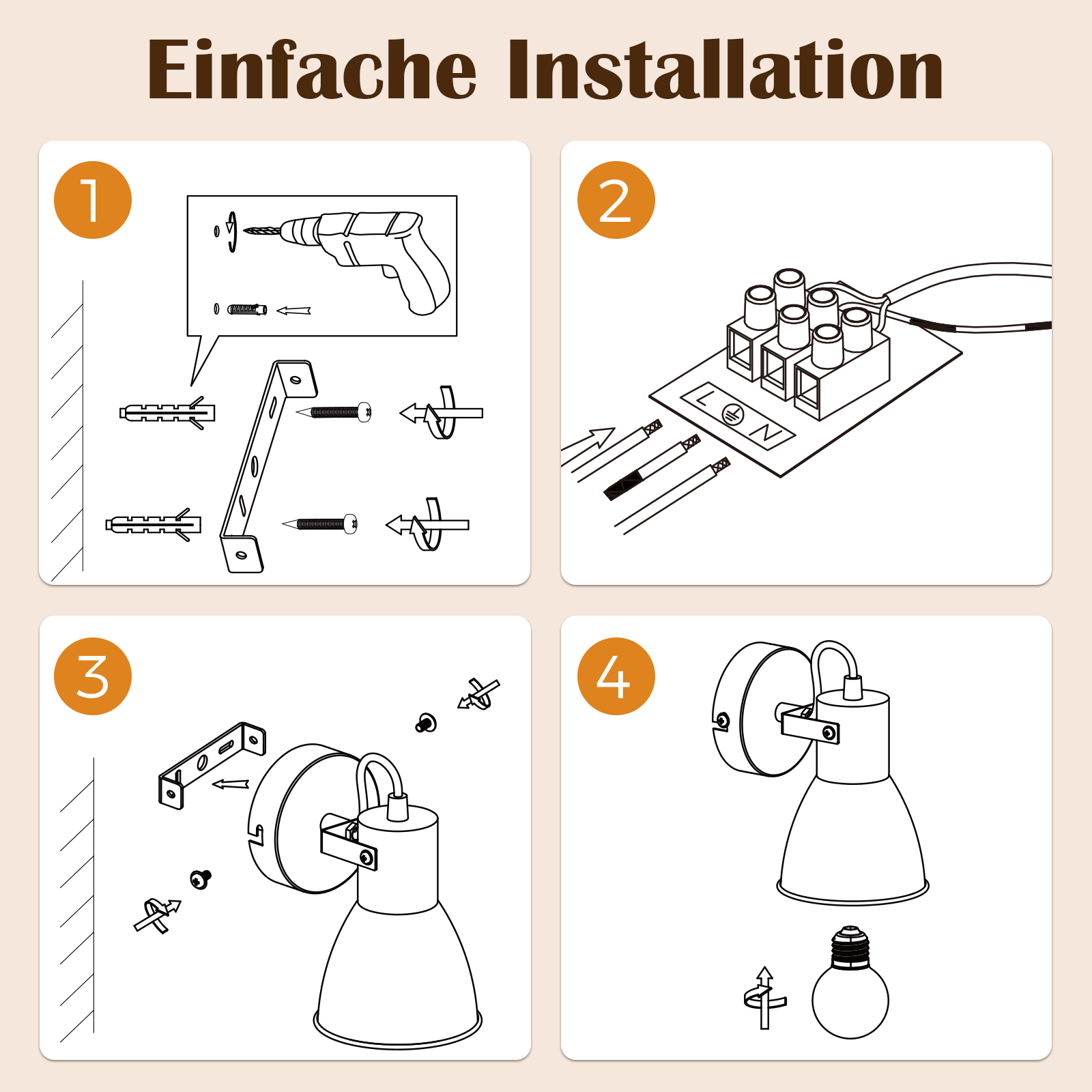 Einfache Installation

1

2

L N

3

4