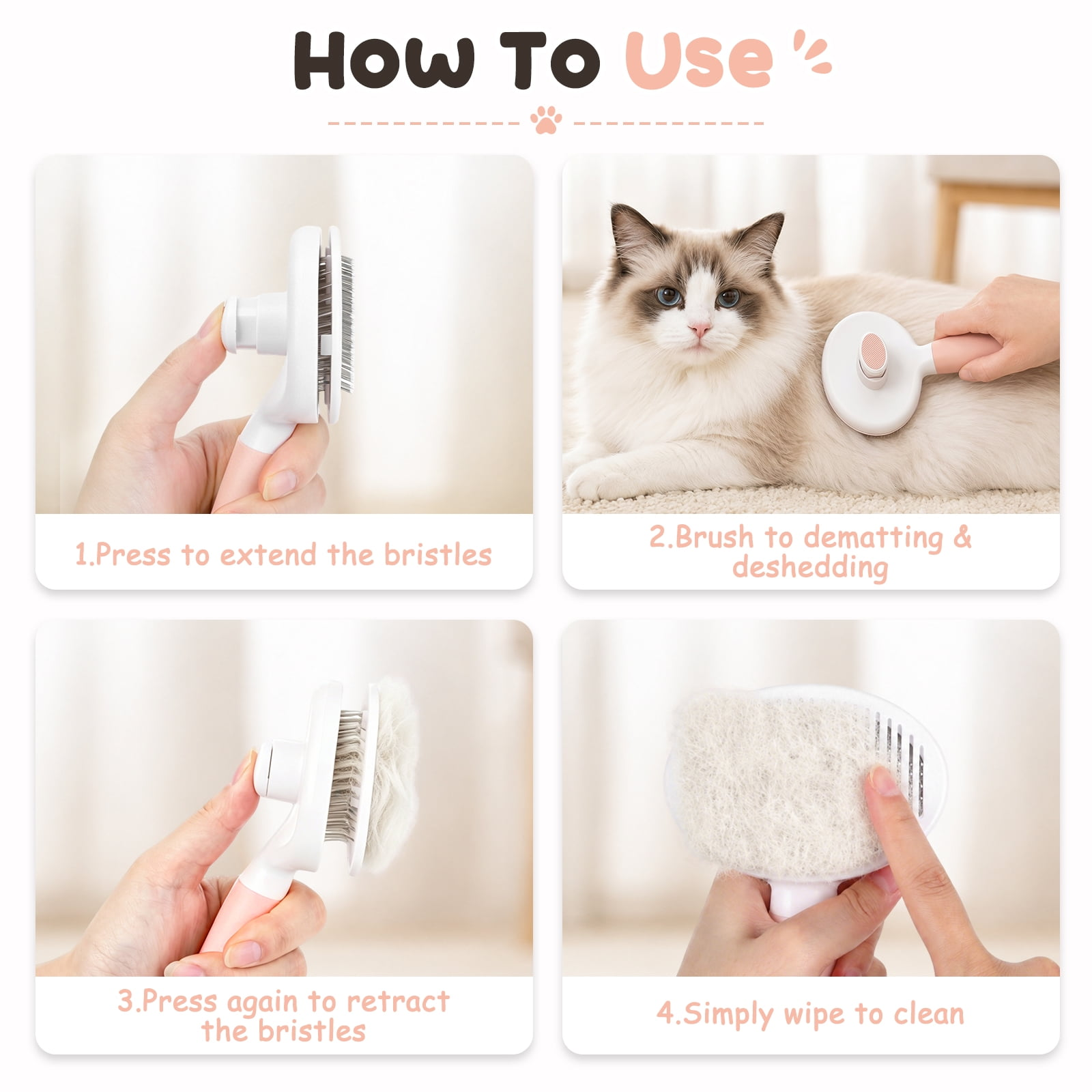 How To Use

1.Press to extend the bristles

2.Brush to dematting & deshedding

3.Press again to retract the bristles

4.Simply wipe to clean