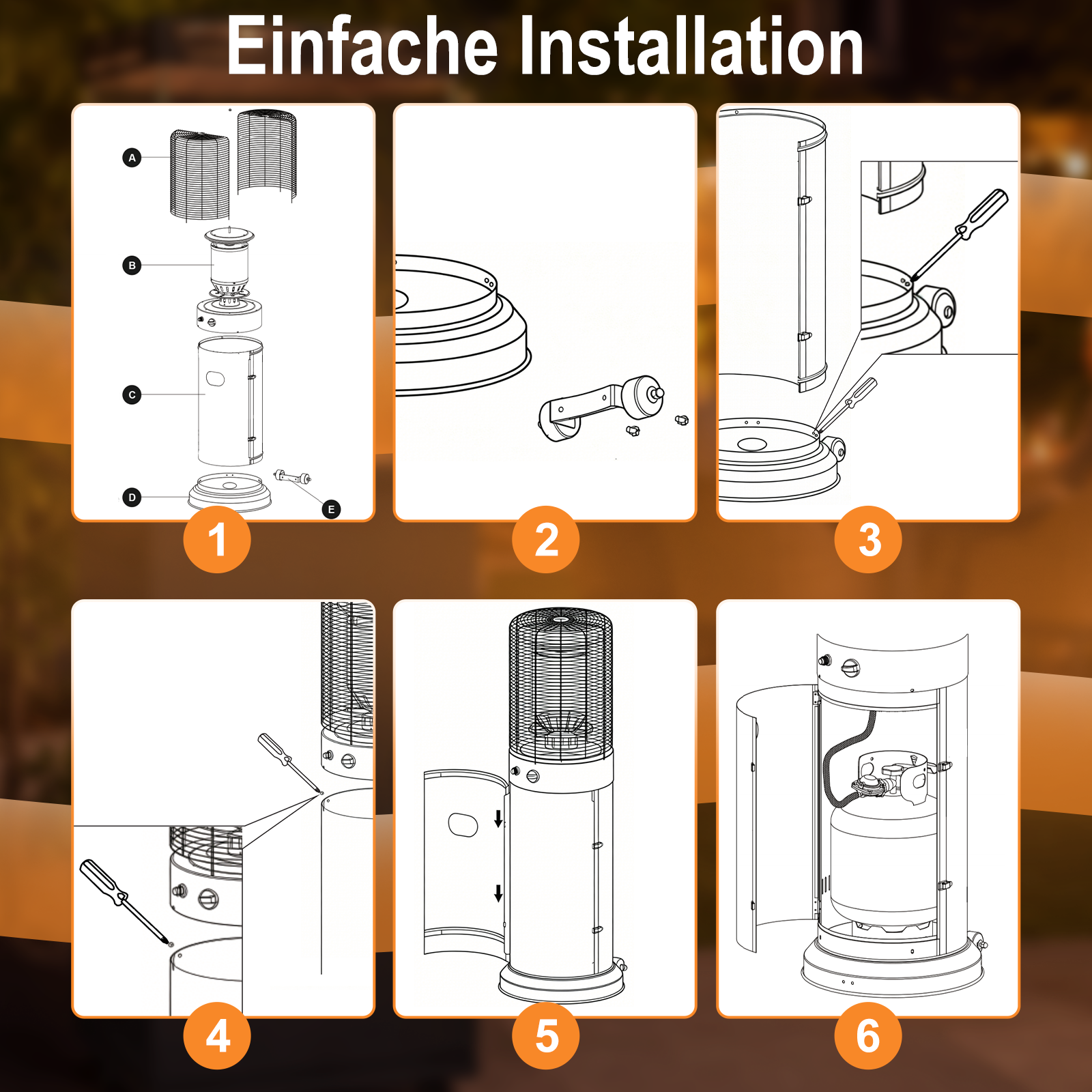 Einfache Installation

A
B
C
D
E

1

2

3

4

5

6