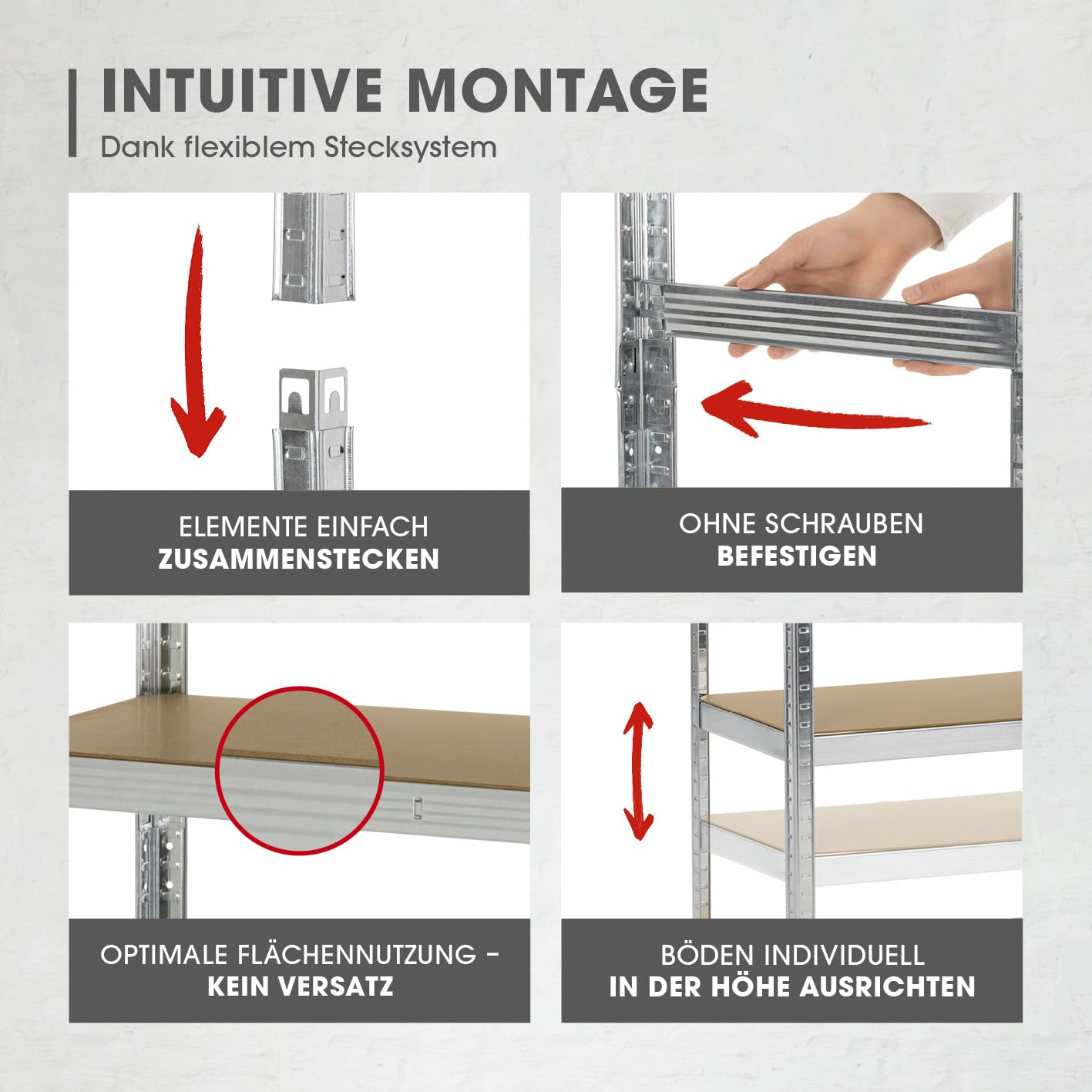 INTUITIVE MONTAGE
Dank flexiblem Stecksystem

ELEMENTE EINFACH
ZUSAMMENSTECKEN

OHNE SCHRAUBEN
BEFESTIGEN

OPTIMALE FLÄCHENNUTZUNG –
KEIN VERSATZ

BÖDEN INDIVIDUELL
IN DER HÖHE AUSRICHTEN