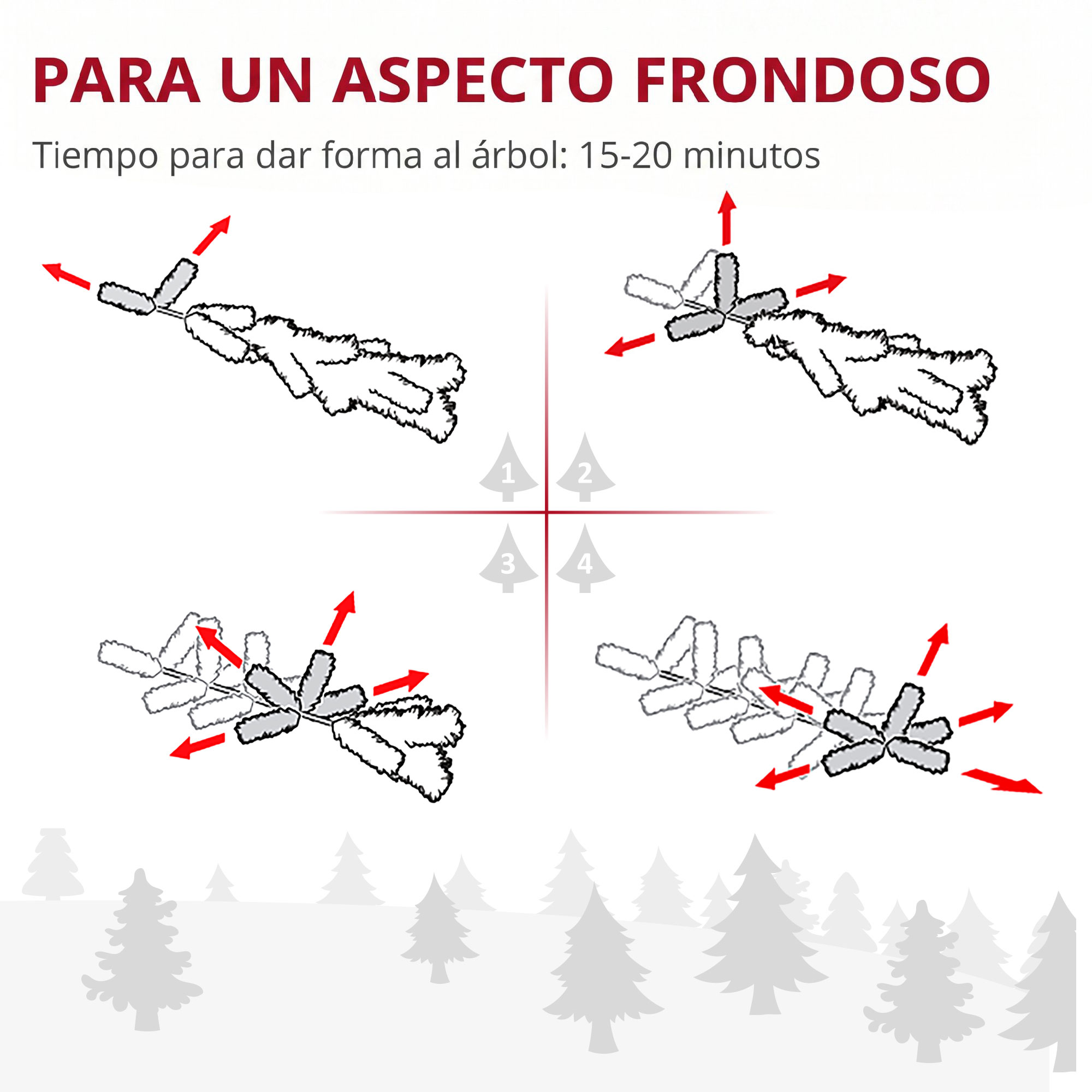 PARA UN ASPECTO FRONDOSO

Tiempo para dar forma al árbol: 15-20 minutos

1

2

3

4