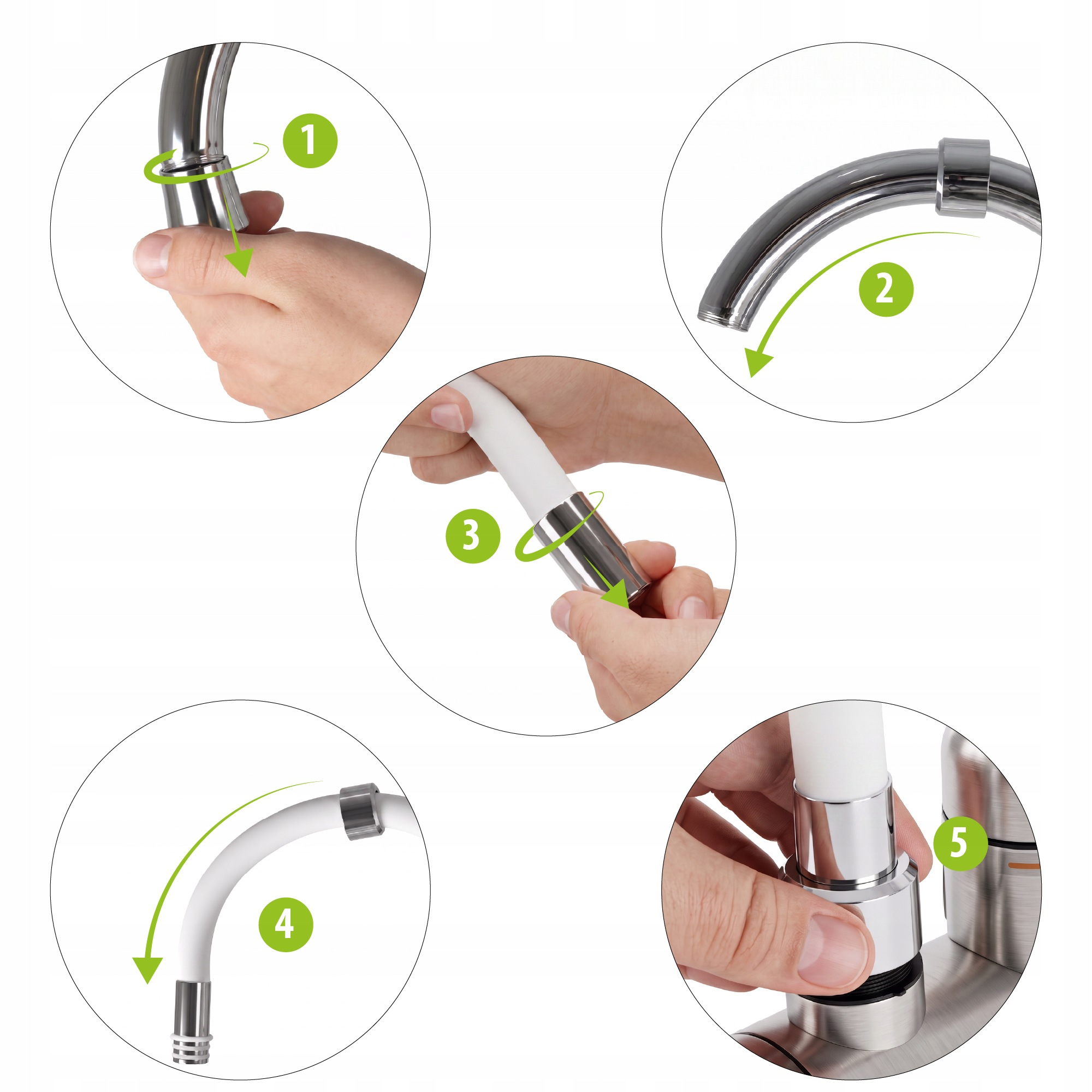 1

2

3

4

5