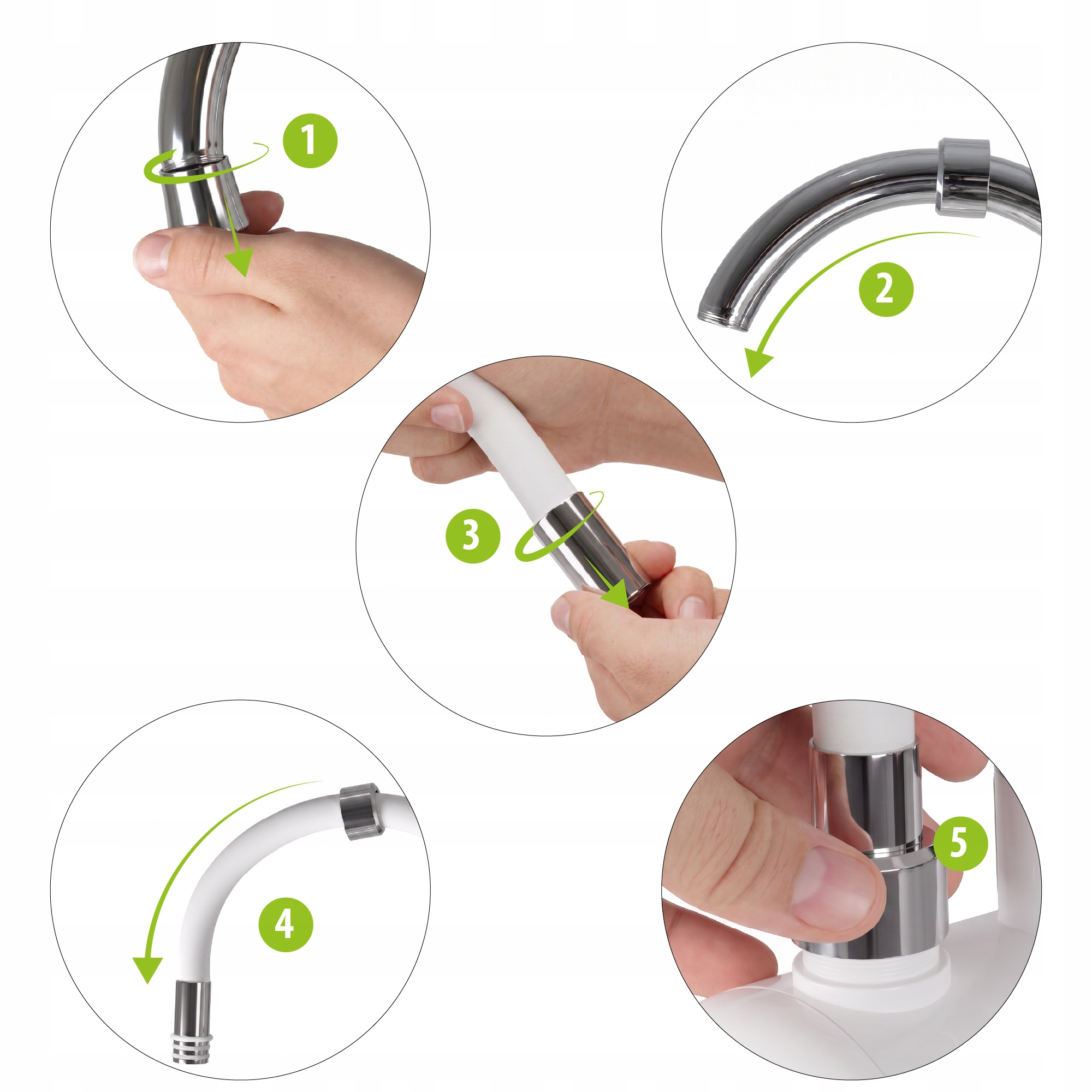 1

2

3

4

5