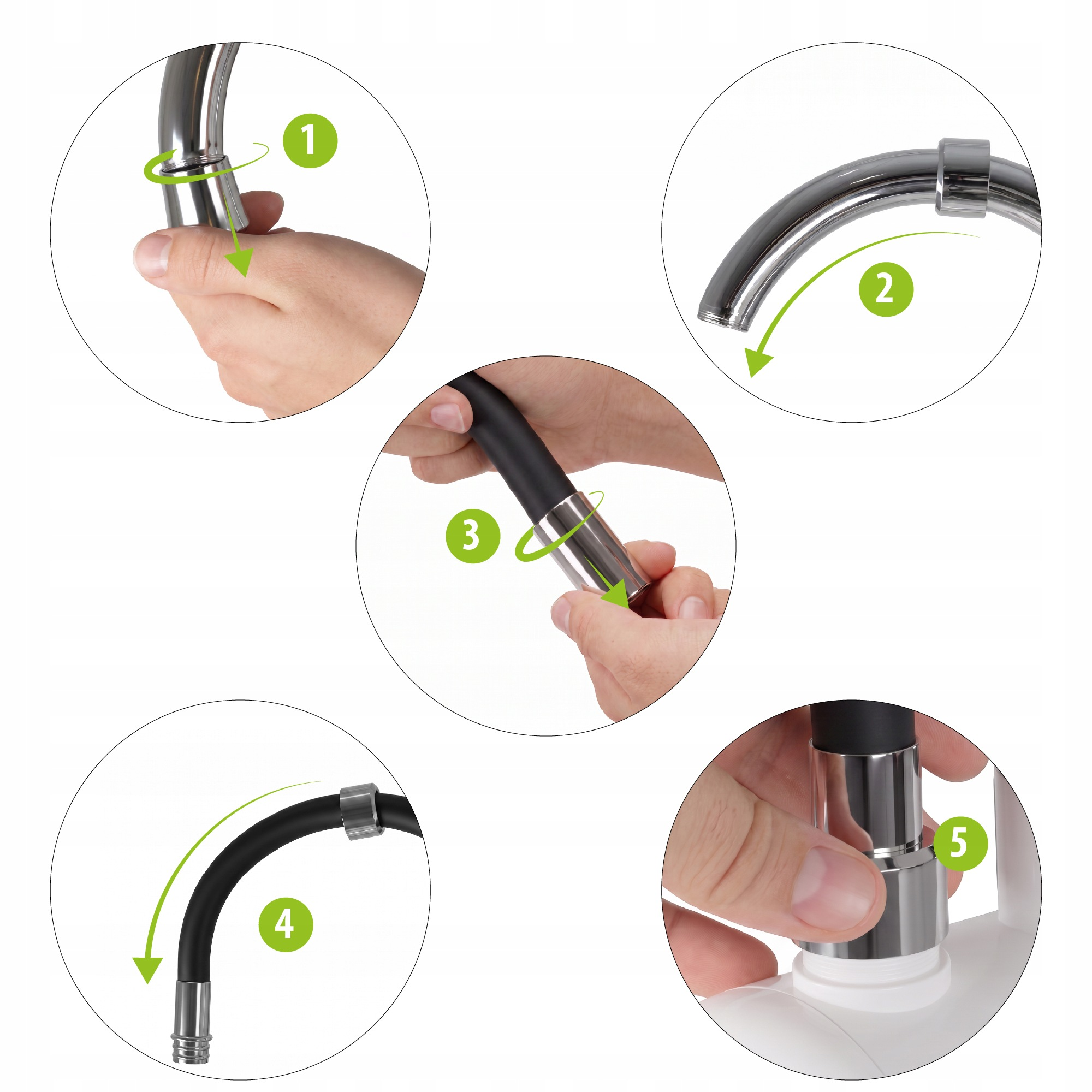 1

2

3

4

5