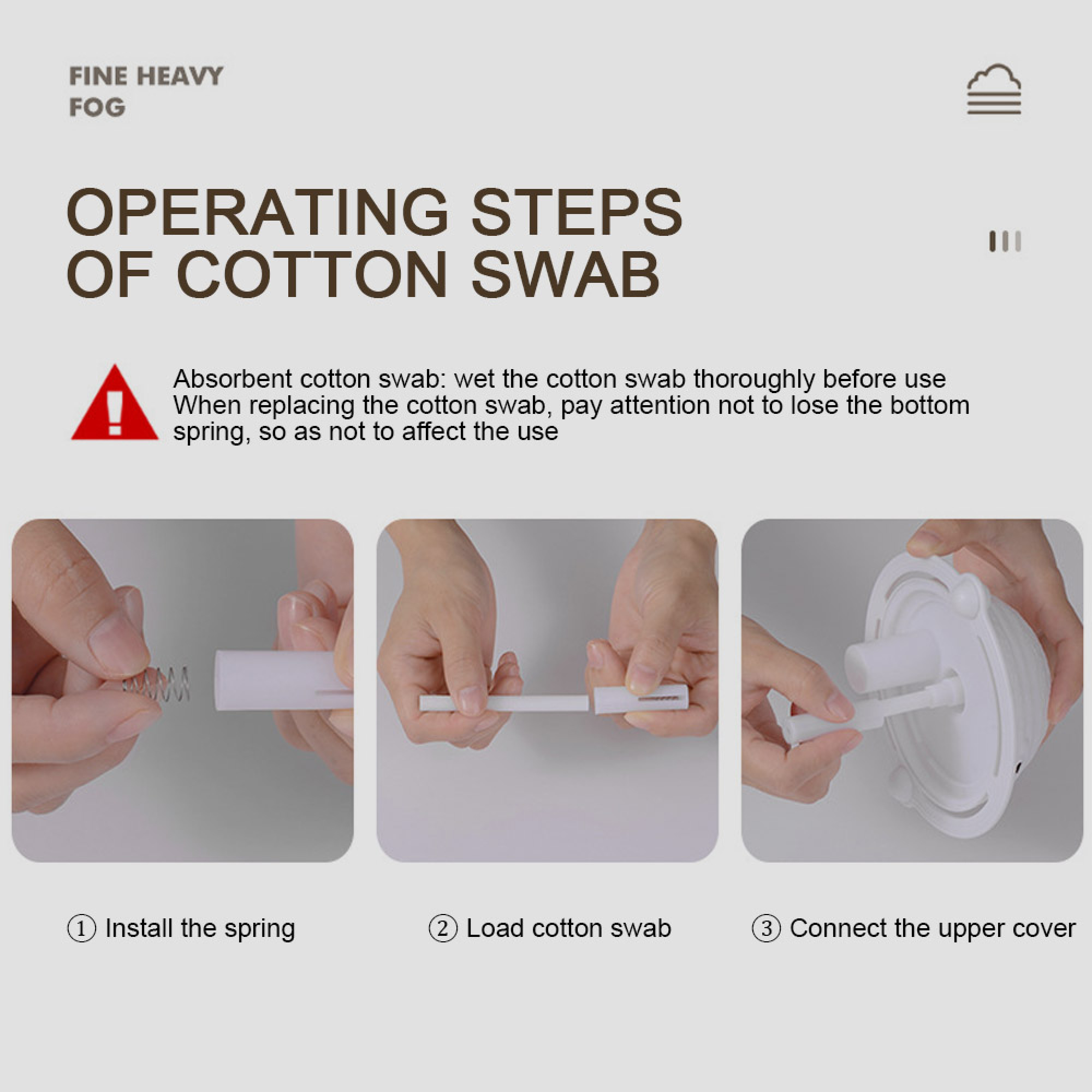 FINE HEAVY FOG

OPERATING STEPS OF COTTON SWAB

Absorbent cotton swab: wet the cotton swab thoroughly before use
When replacing the cotton swab, pay attention not to lose the bottom spring, so as not to affect the use

① Install the spring

② Load cotton swab

③ Connect the upper cover