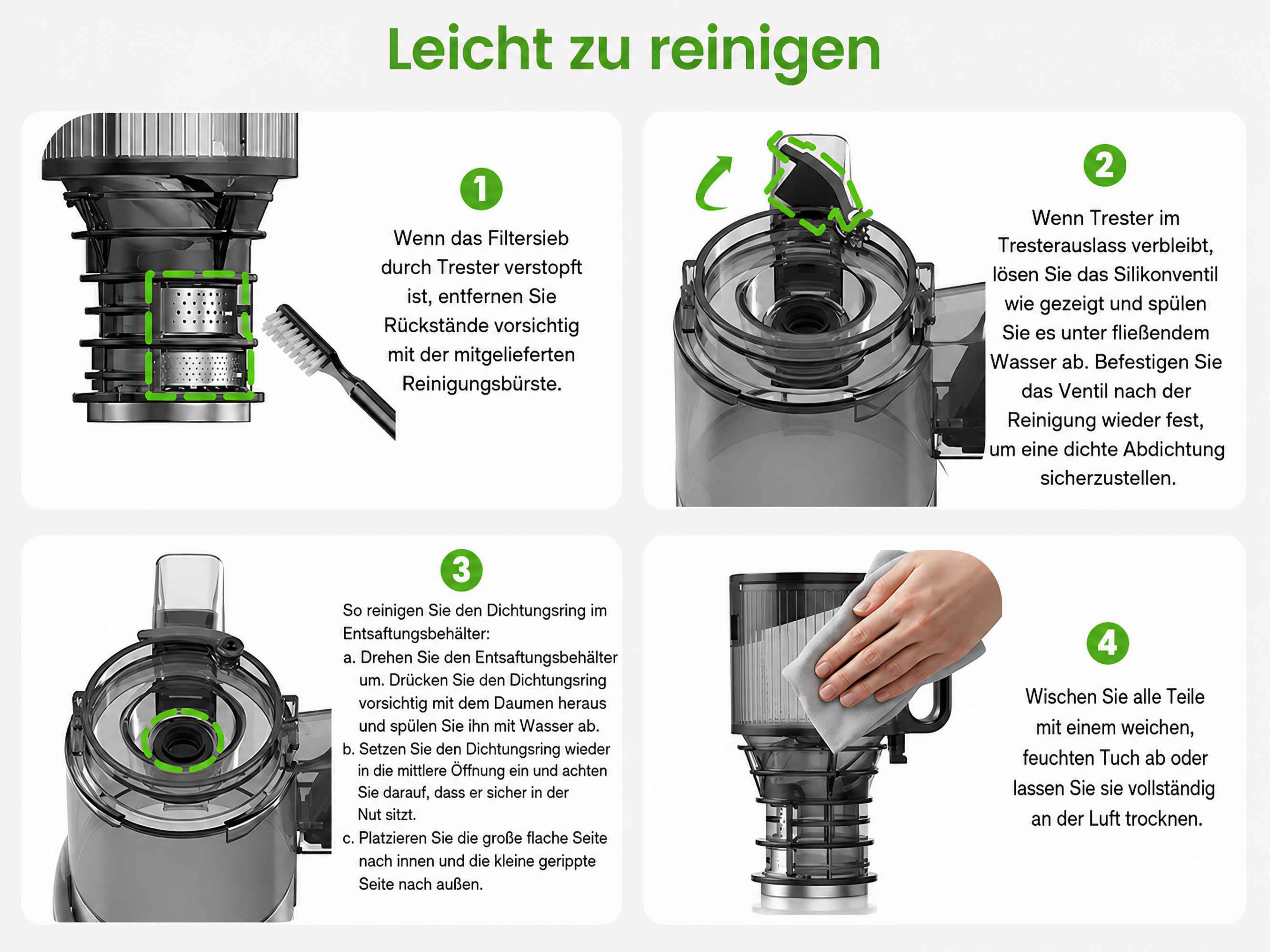 Leicht zu reinigen

1

Wenn das Filtersieb durch Trester verstopft ist, entfernen Sie Rückstände vorsichtig mit der mitgelieferten Reinigungsbürste.

2

Wenn Trester im Tresterauslass verbleibt, lösen Sie das Silikonventil wie gezeigt und spülen Sie es unter fließendem Wasser ab. Befestigen Sie das Ventil nach der Reinigung wieder fest, um eine dichte Abdichtung sicherzustellen.

3

So reinigen Sie den Dichtungsring im Entsaftungsbehälter:
a. Drehen Sie den Entsaftungsbehälter um. Drücken Sie den Dichtungsring vorsichtig mit dem Daumen heraus und spülen Sie ihn mit Wasser ab.
b. Setzen Sie den Dichtungsring wieder in die mittlere Öffnung ein und achten Sie darauf, dass er sicher in der Nut sitzt.
c. Platzieren Sie die große flache Seite nach innen und die kleine gerippte Seite nach außen.

4

Wischen Sie alle Teile mit einem weichen, feuchten Tuch ab oder lassen Sie sie vollständig an der Luft trocknen.