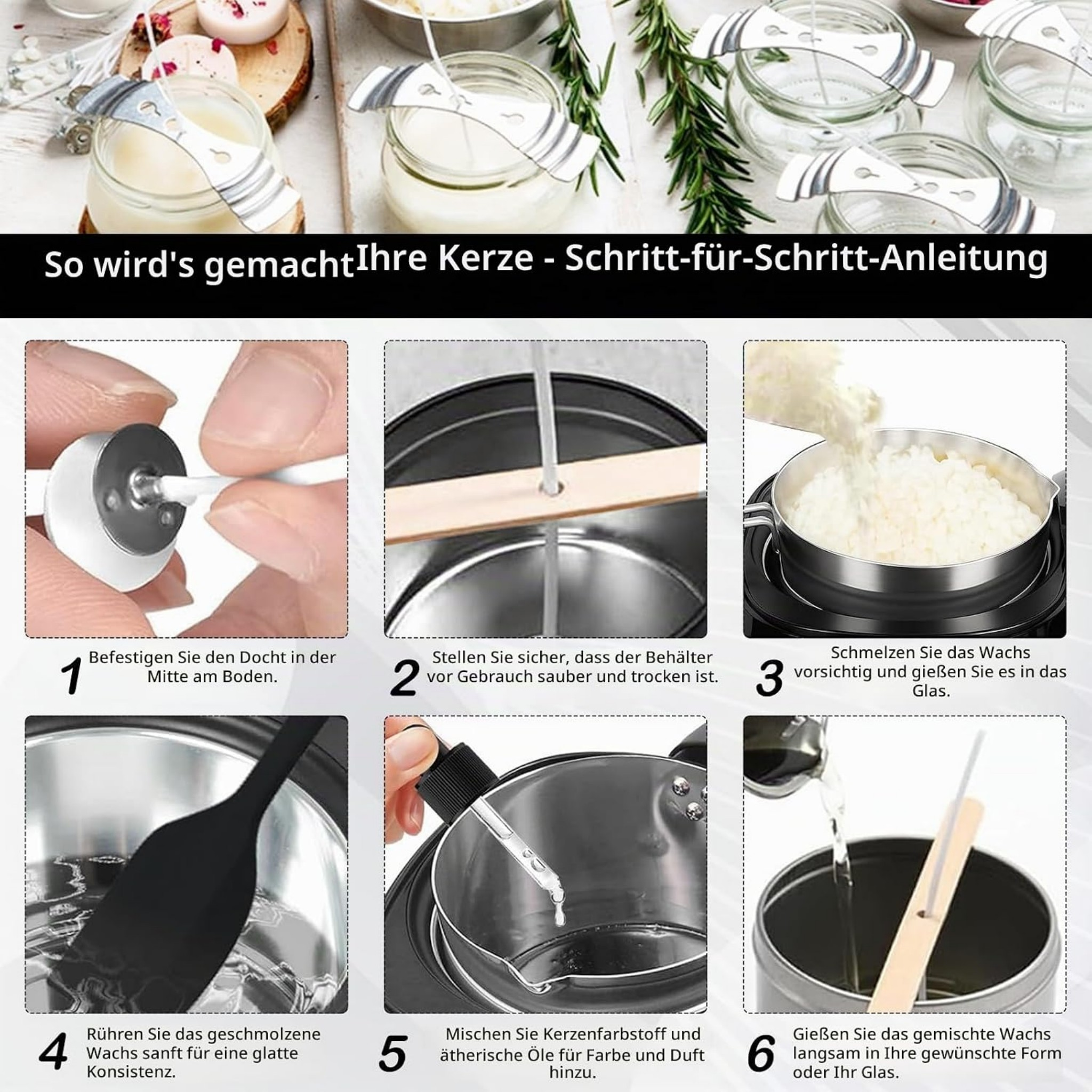 So wird's gemachtIhre Kerze - Schritt-für-Schritt-Anleitung

1 Befestigen Sie den Docht in der Mitte am Boden.

2 Stellen Sie sicher, dass der Behälter vor Gebrauch sauber und trocken ist.

3 Schmelzen Sie das Wachs vorsichtig und gießen Sie es in das Glas.

4 Rühren Sie das geschmolzene Wachs sanft für eine glatte Konsistenz.

5 Mischen Sie Kerzenfarbstoff und ätherische Öle für Farbe und Duft hinzu.

6 Gießen Sie das gemischte Wachs langsam in Ihre gewünschte Form oder Ihr Glas.