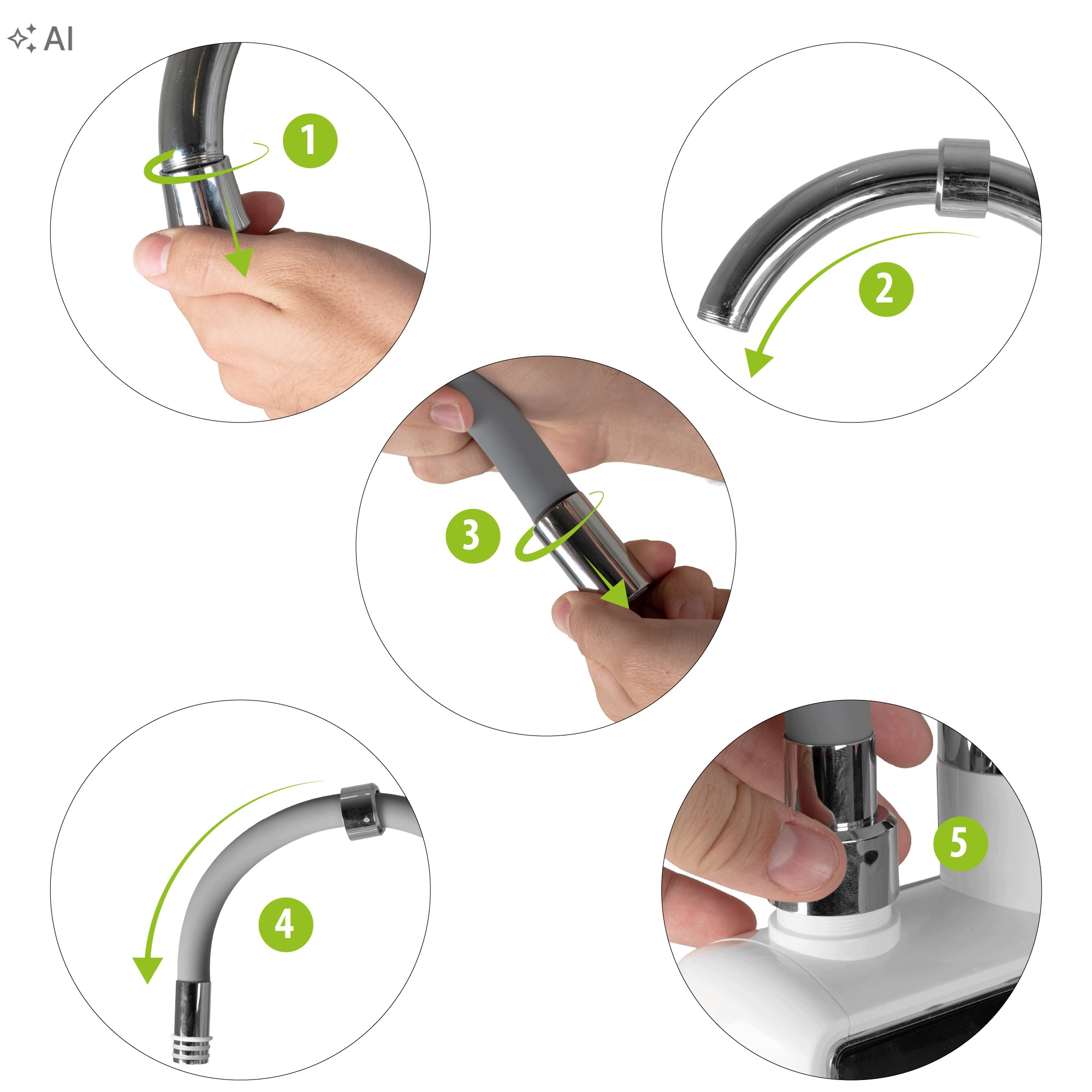 AI

1

2

3

4

5