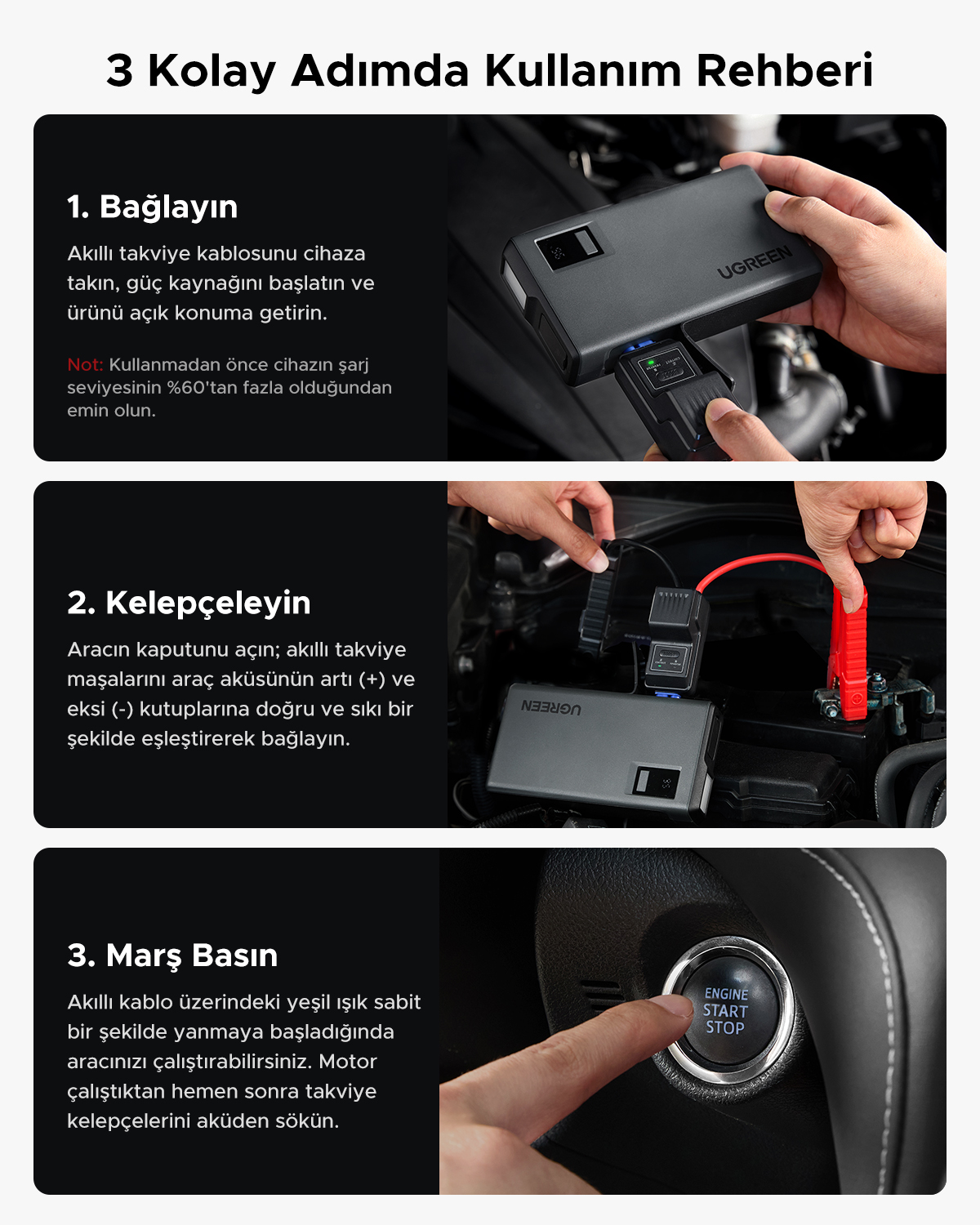 3 Kolay Adımda Kullanım Rehberi

1. Bağlayın

Akıllı takviye kablosunu cihaza takın, güç kaynağını başlatın ve ürünü açık konuma getirin.

Not: Kullanmadan önce cihazın şarj seviyesinin %60'tan fazla olduğundan emin olun.

UGREEN

2. Kelepçeleyin

Aracın kaputunu açın; akıllı takviye maşalarını araç aküsünün artı (+) ve eksi (-) kutuplarına doğru ve sıkı bir şekilde eşleştirerek bağlayın.

UGREEN

3. Marş Basın

Akıllı kablo üzerindeki yeşil ışık sabit bir şekilde yanmaya başladığında aracınızı çalıştırabilirsiniz. Motor çalıştıktan hemen sonra takviye kelepçelerini aküden sökün.

ENGINE
START
STOP