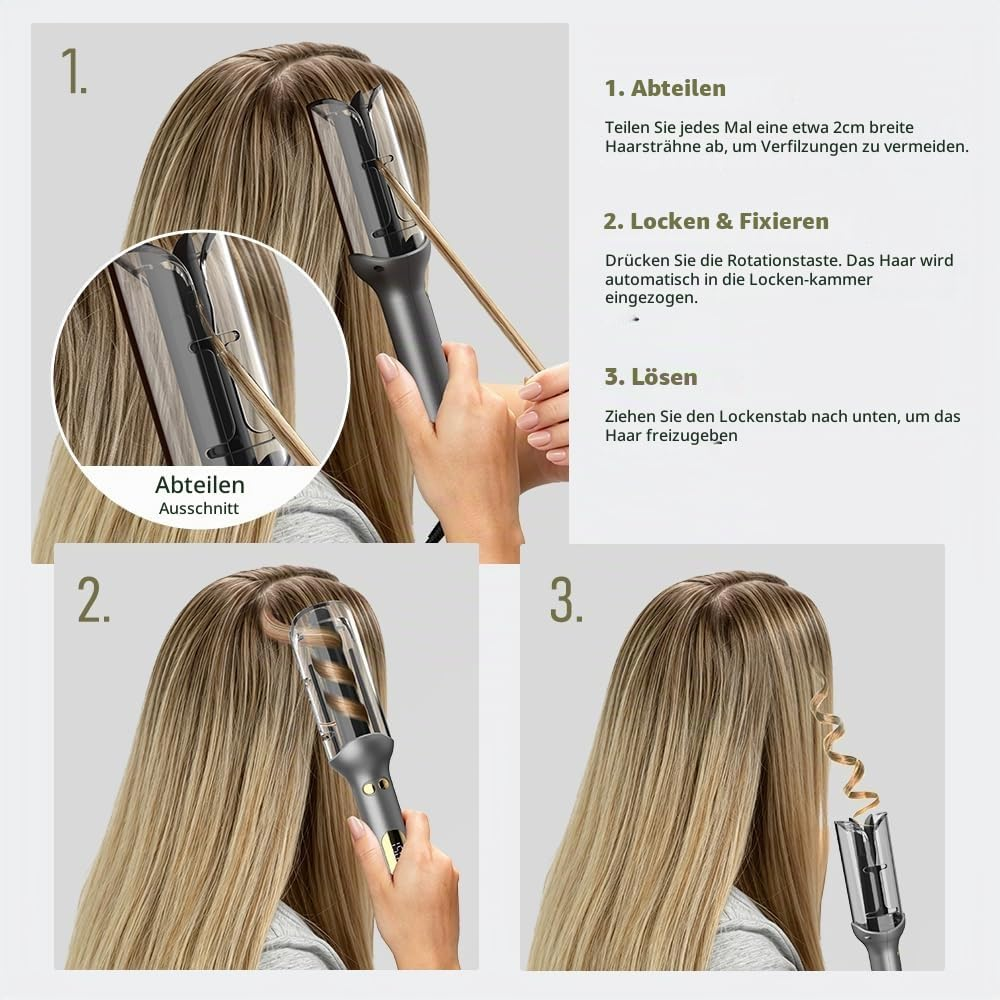 1.

Abteilen
Ausschnitt

1. Abteilen

Teilen Sie jedes Mal eine etwa 2cm breite Haarsträhne ab, um Verfilzungen zu vermeiden.

2. Locken & Fixieren

Drücken Sie die Rotationstaste. Das Haar wird automatisch in die Locken-kammer eingezogen.

3. Lösen

Ziehen Sie den Lockenstab nach unten, um das Haar freizugeben

2.

3.