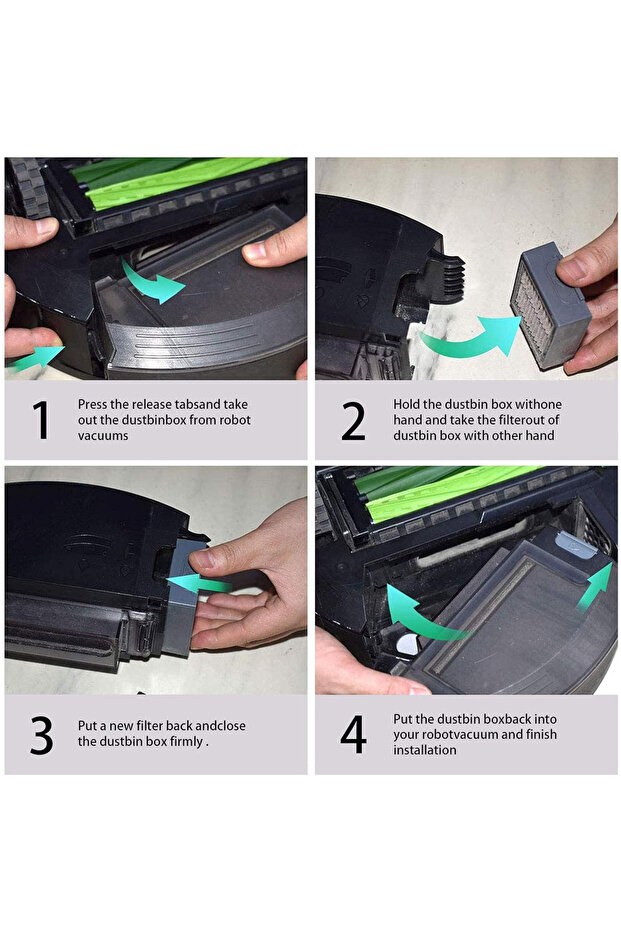 1 Press the release tabsand take out the dustbinbox from robot vacuums

2 Hold the dustbin box withone hand and take the filterout of dustbin box with other hand

3 Put a new filter back andclose the dustbin box firmly .

4 Put the dustbin boxback into your robotvacuum and finish installation