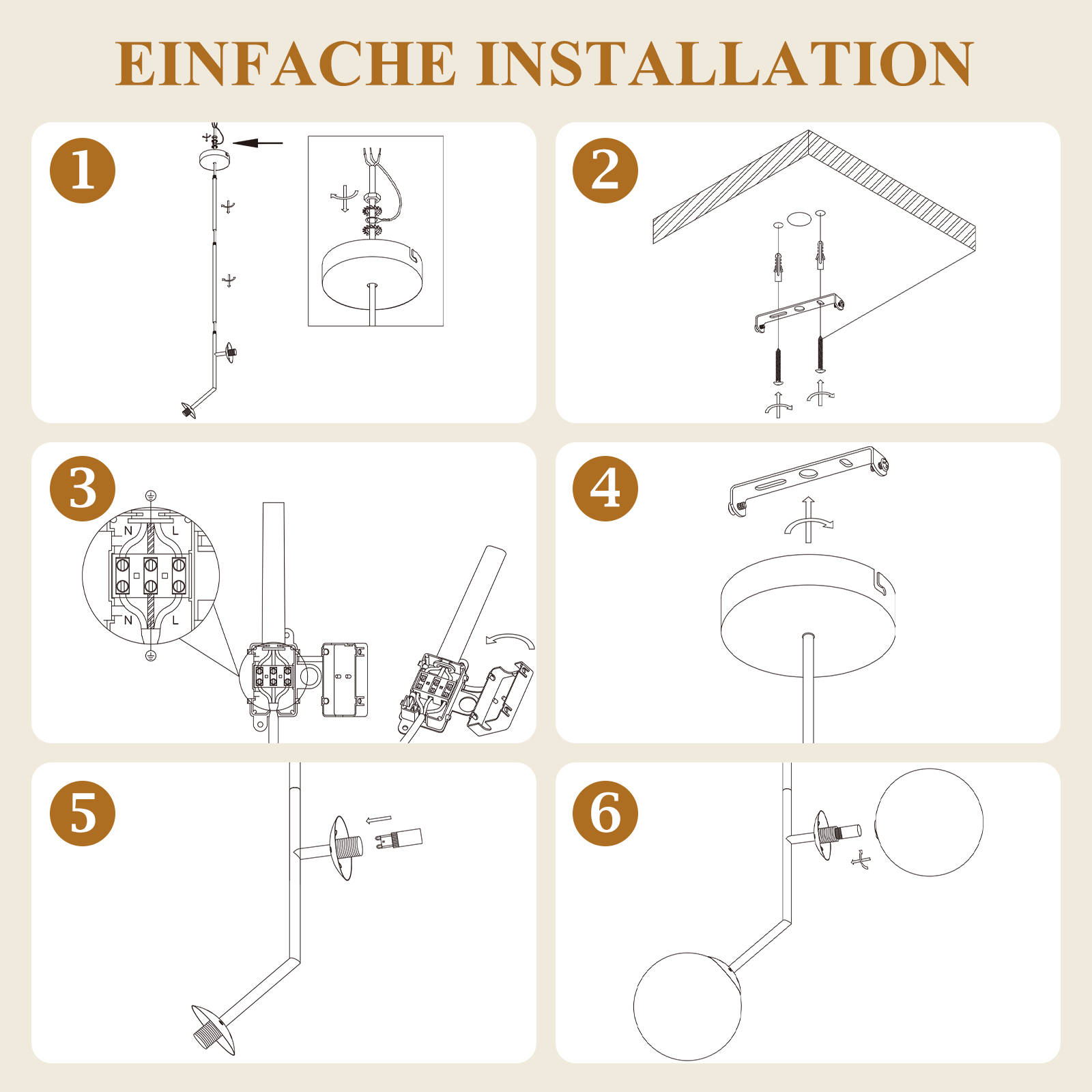 EINFACHE INSTALLATION

1

2

3

N L

N L

4

5

6