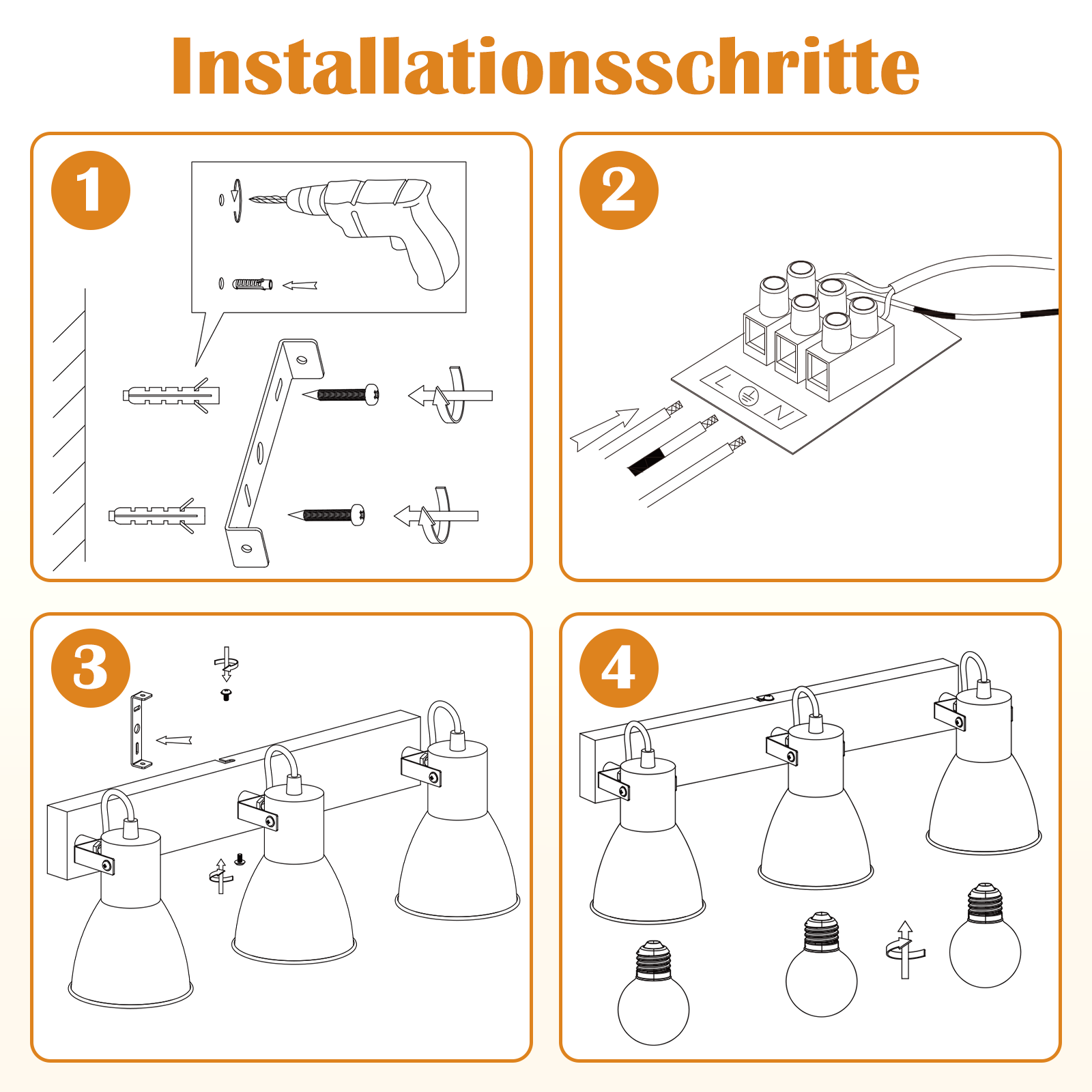 Installationsschritte

1

2

L N

3

4