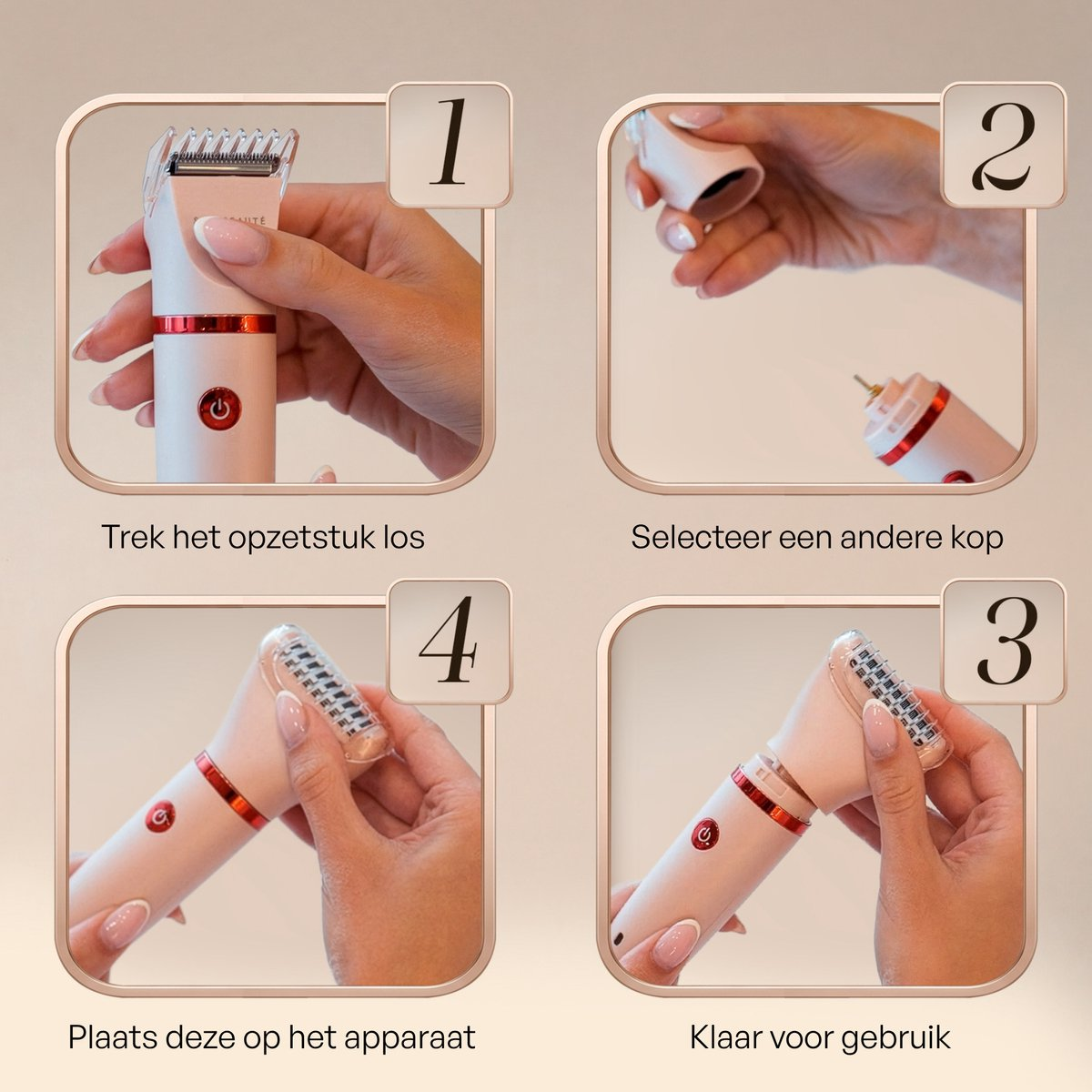 1

Trek het opzetstuk los

2

Selecteer een andere kop

4

Plaats deze op het apparaat

3

Klaar voor gebruik