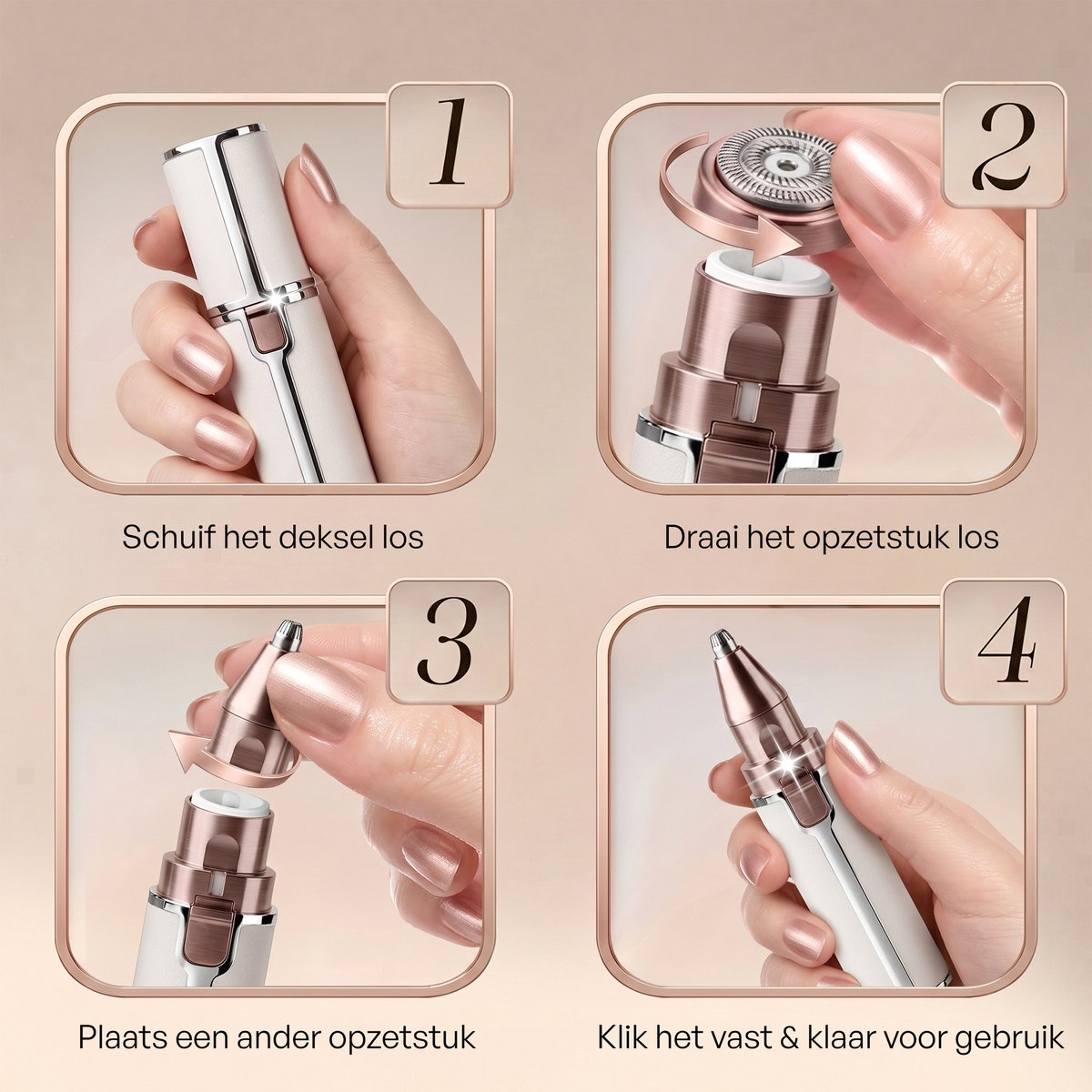 1

Schuif het deksel los

2

Draai het opzetstuk los

3

Plaats een ander opzetstuk

4

Klik het vast & klaar voor gebruik