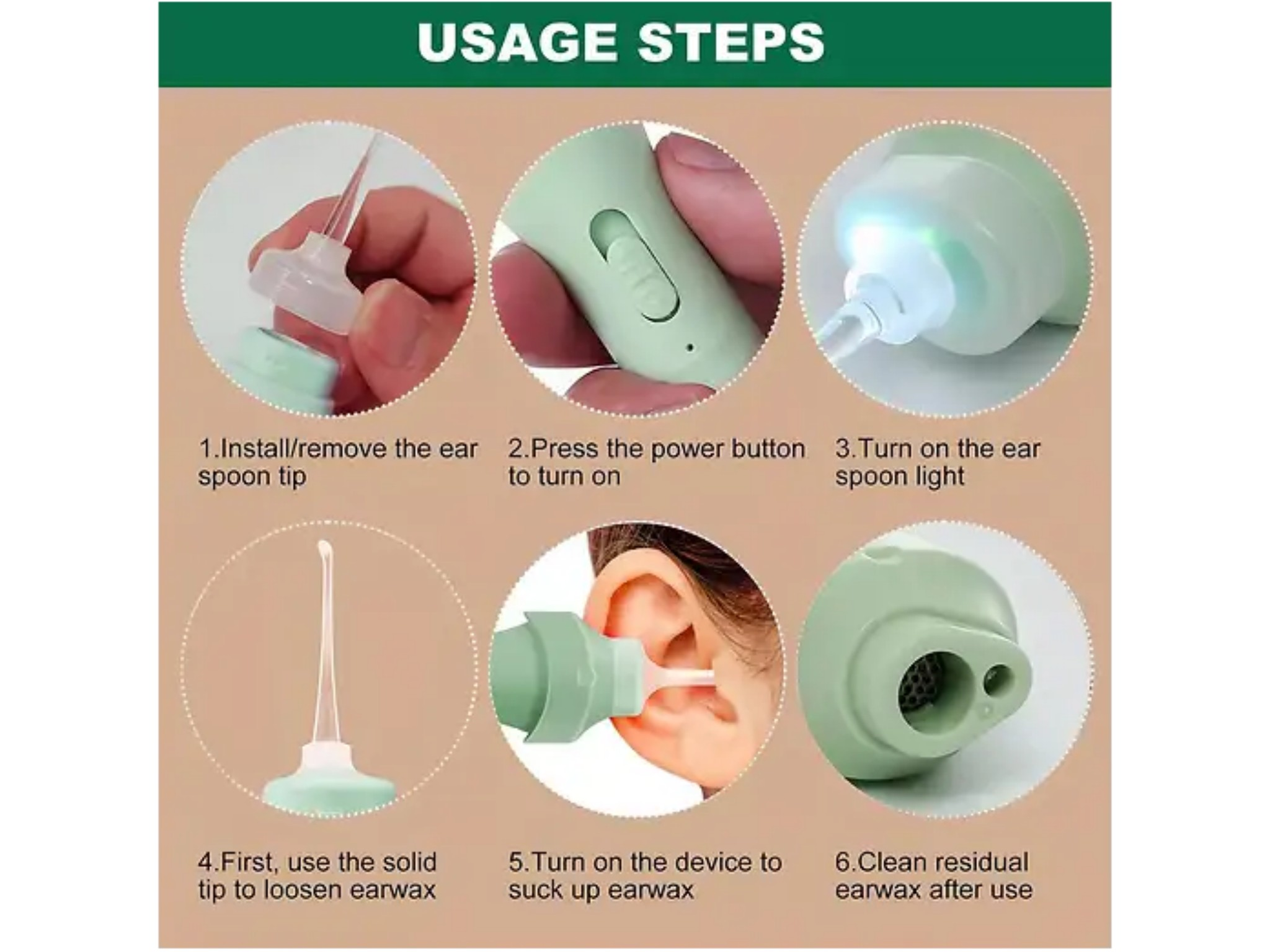 USAGE STEPS

1.Install/remove the ear spoon tip

2.Press the power button to turn on

3.Turn on the ear spoon light

4.First, use the solid tip to loosen earwax

5.Turn on the device to suck up earwax

6.Clean residual earwax after use