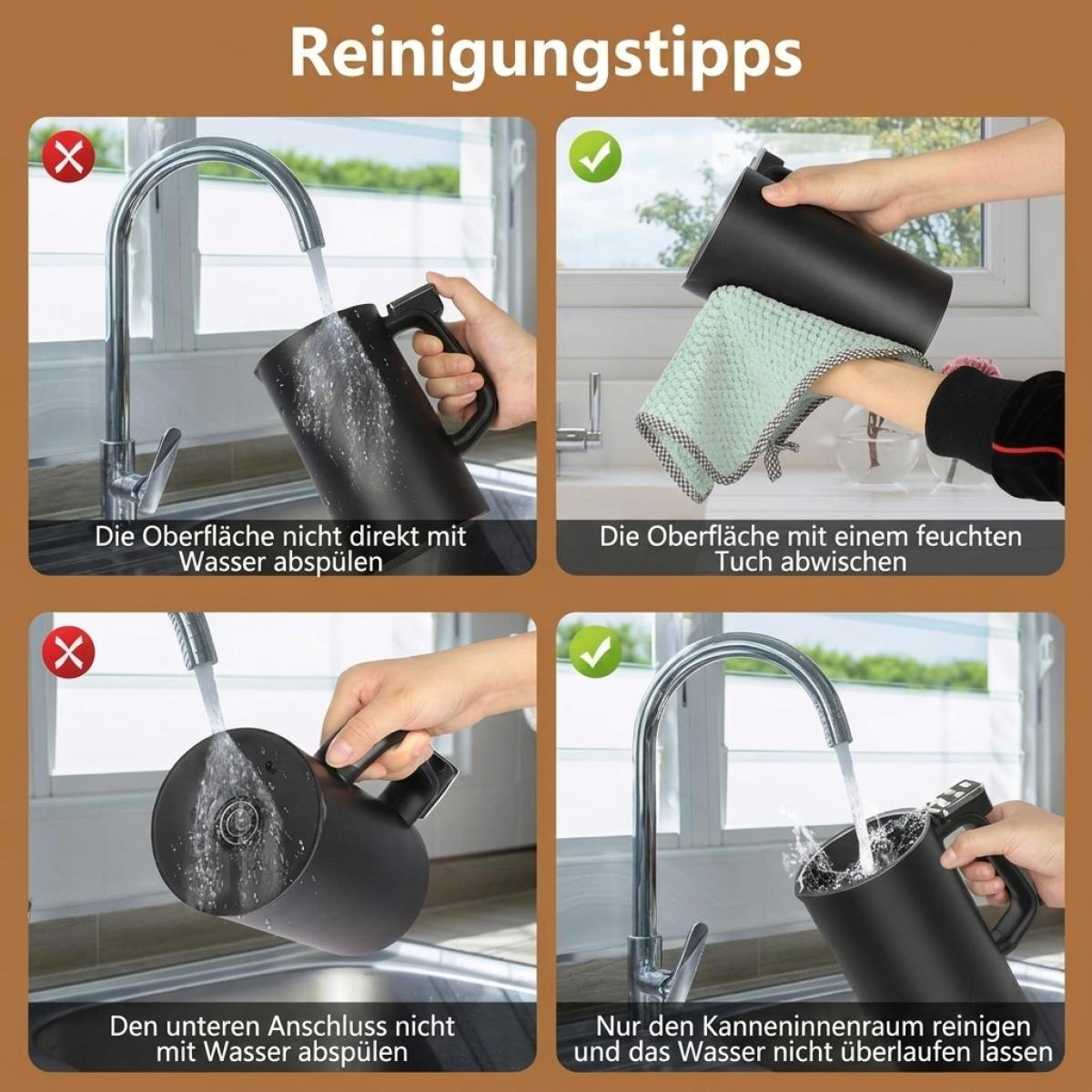 Reinigungstipps

Die Oberfläche nicht direkt mit Wasser abspülen

Die Oberfläche mit einem feuchten Tuch abwischen

Den unteren Anschluss nicht mit Wasser abspülen

Nur den Kanneninnenraum reinigen und das Wasser nicht überlaufen lassen