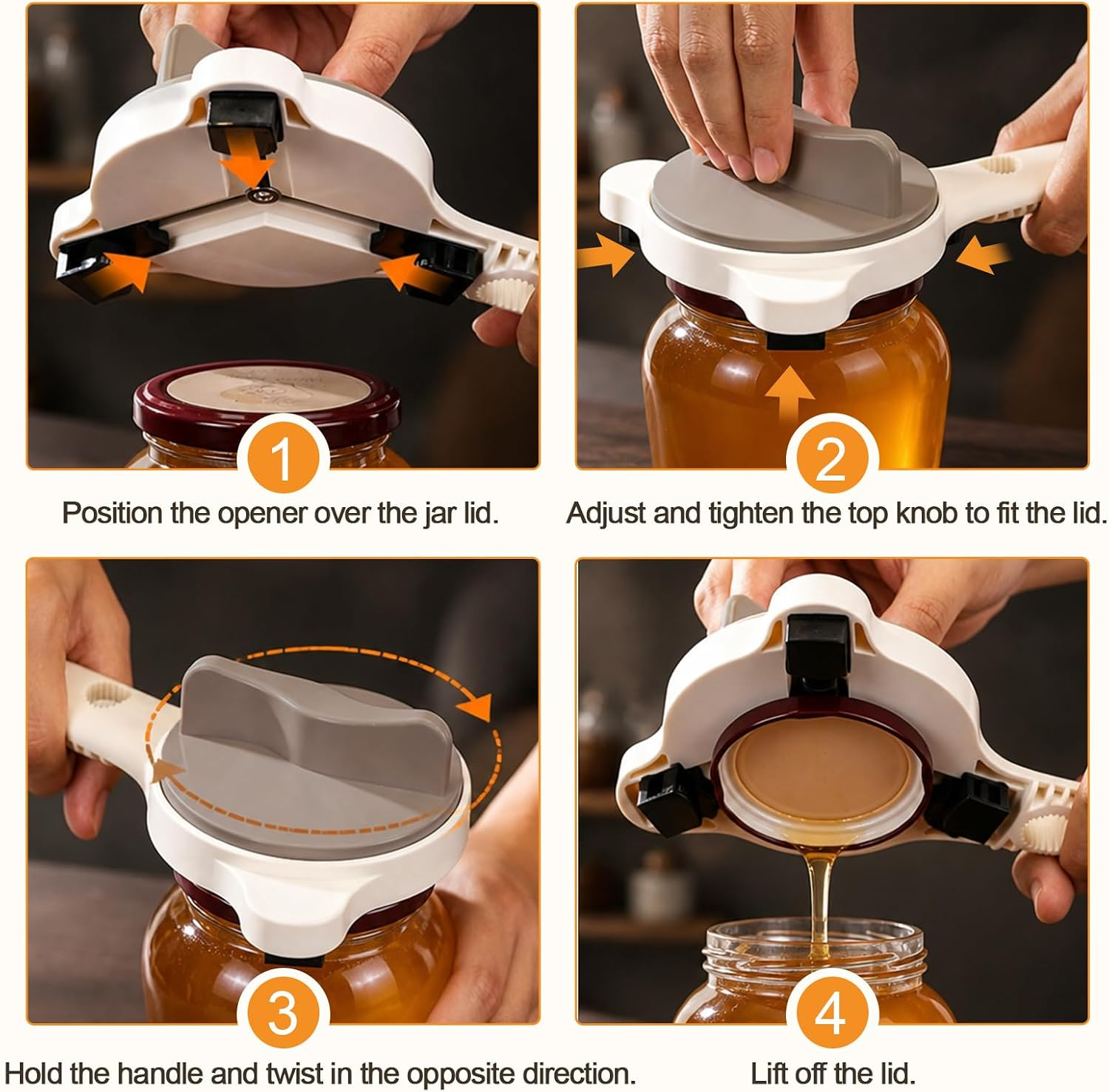 1
Position the opener over the jar lid.

2
Adjust and tighten the top knob to fit the lid.

3
Hold the handle and twist in the opposite direction.

4
Lift off the lid.