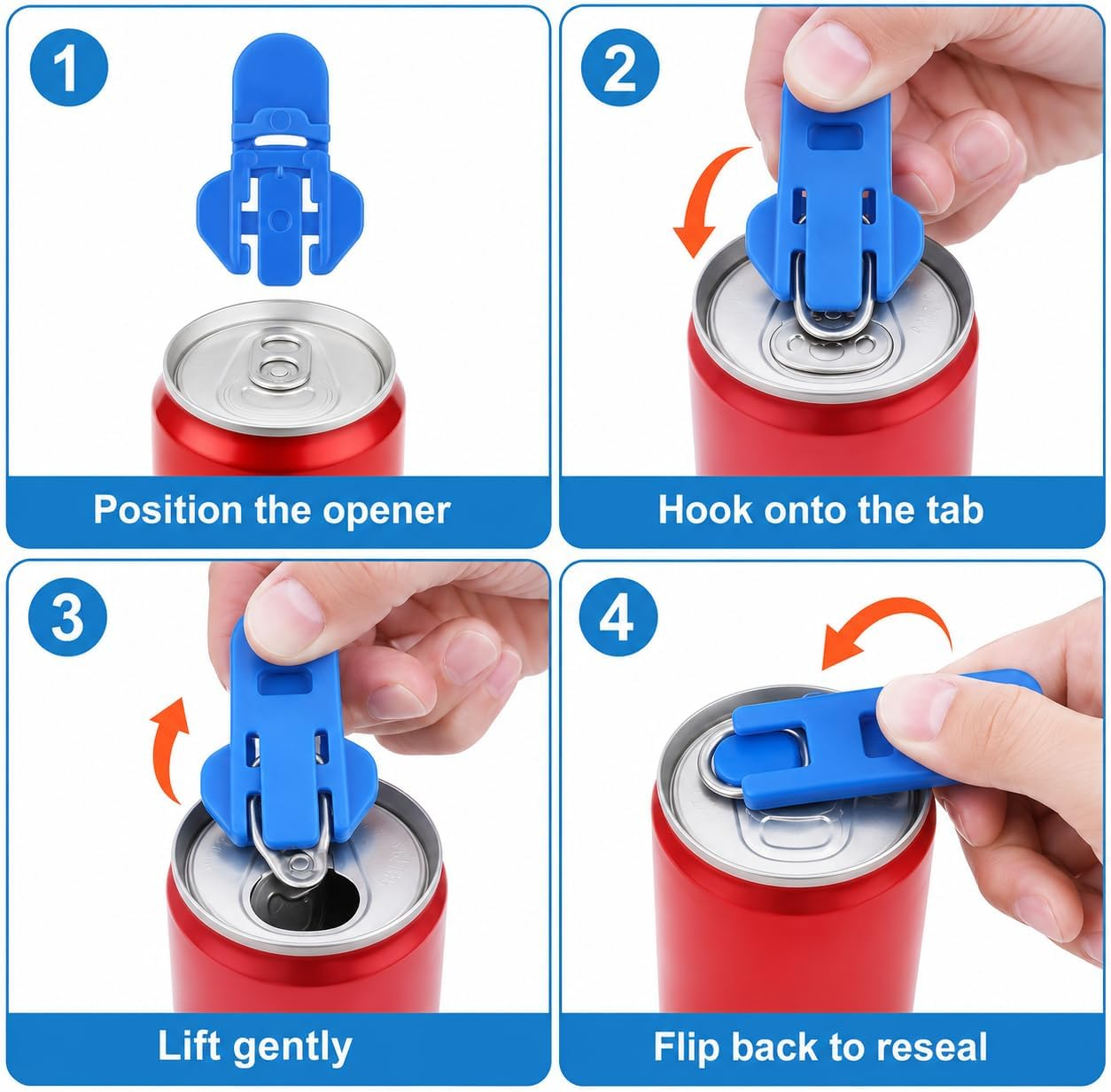 1
Position the opener

2
Hook onto the tab

3
Lift gently

4
Flip back to reseal