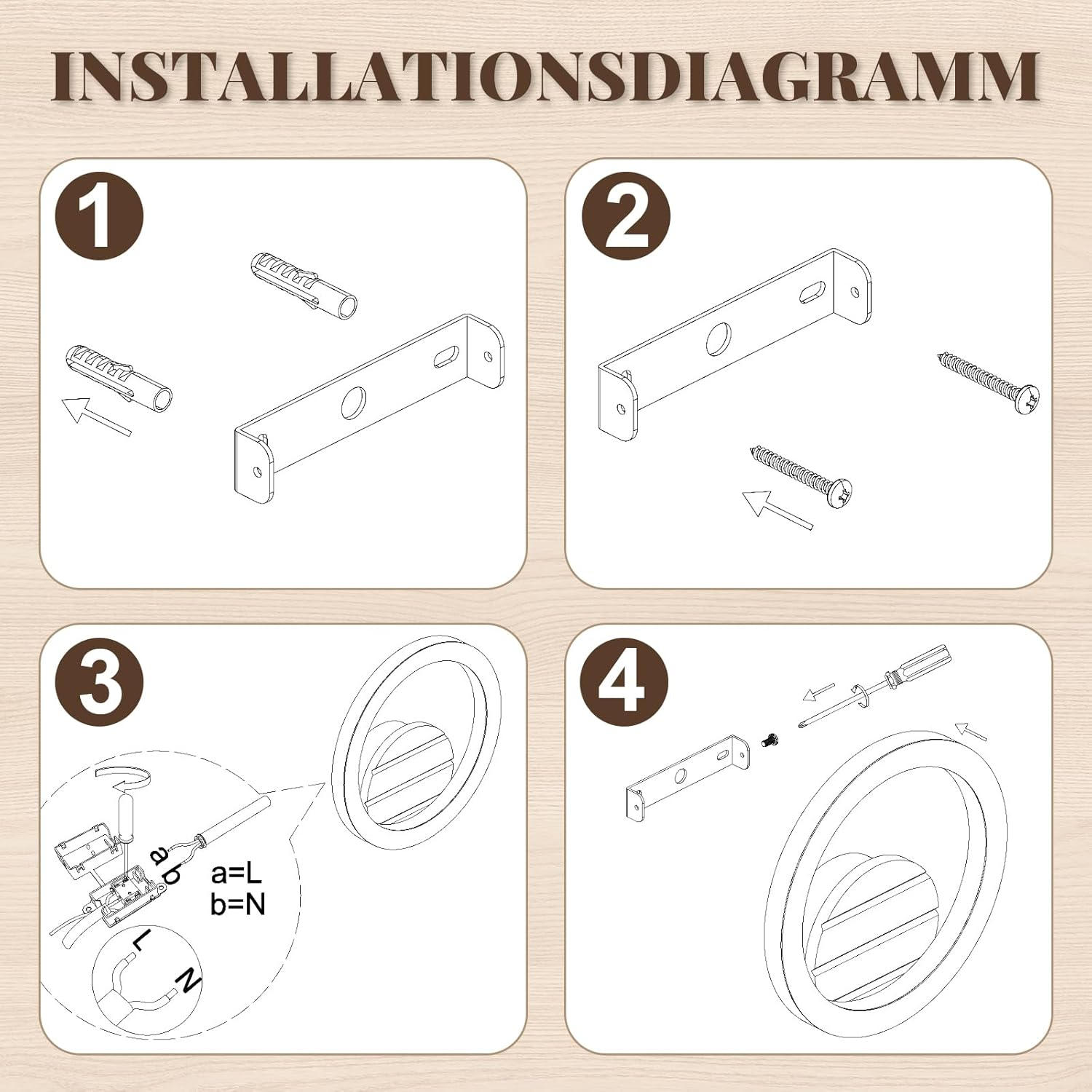 INSTALLATIONSDIAGRAMM

1

2

3

a
b
a=L
b=N
L
N

4